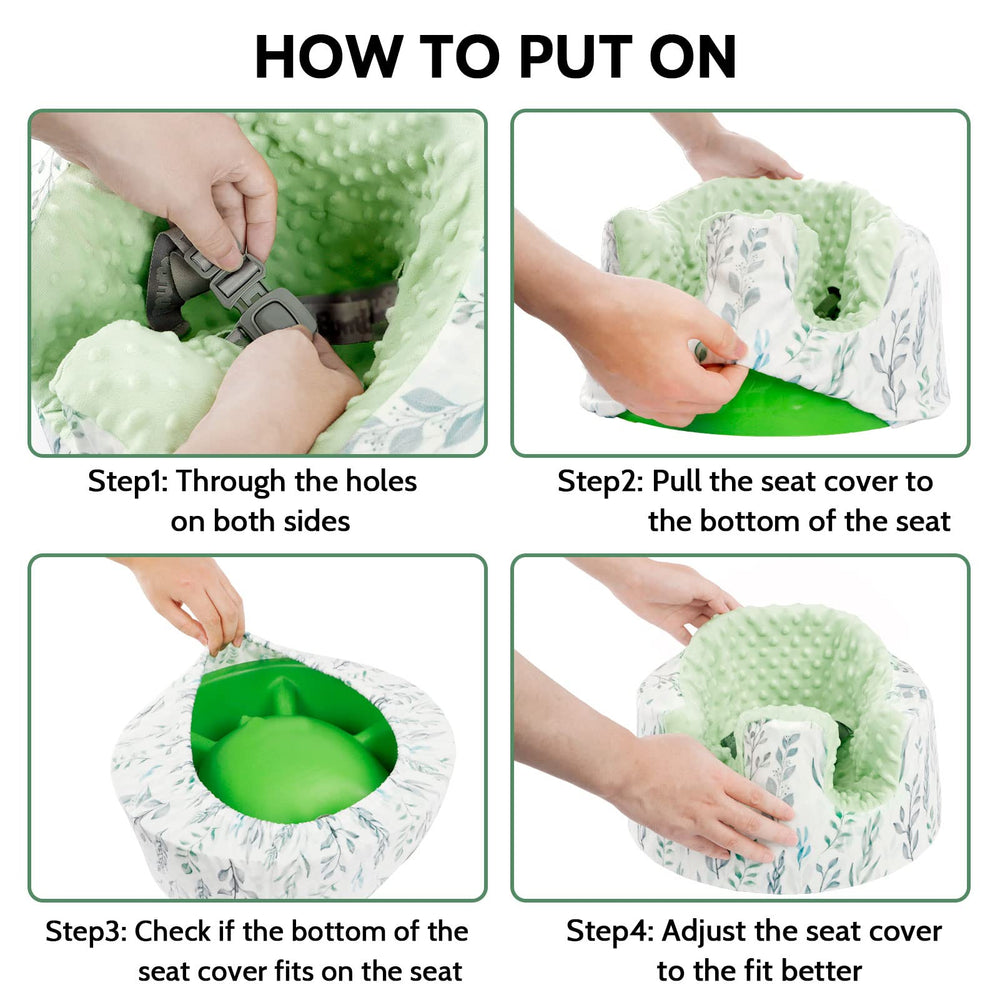 HOW TO PUT ON

Step1: Through the holes on both sides

Step2: Pull the seat cover to the bottom of the seat

Step3: Check if the bottom of the seat cover fits on the seat

Step4: Adjust the seat cover to the fit better