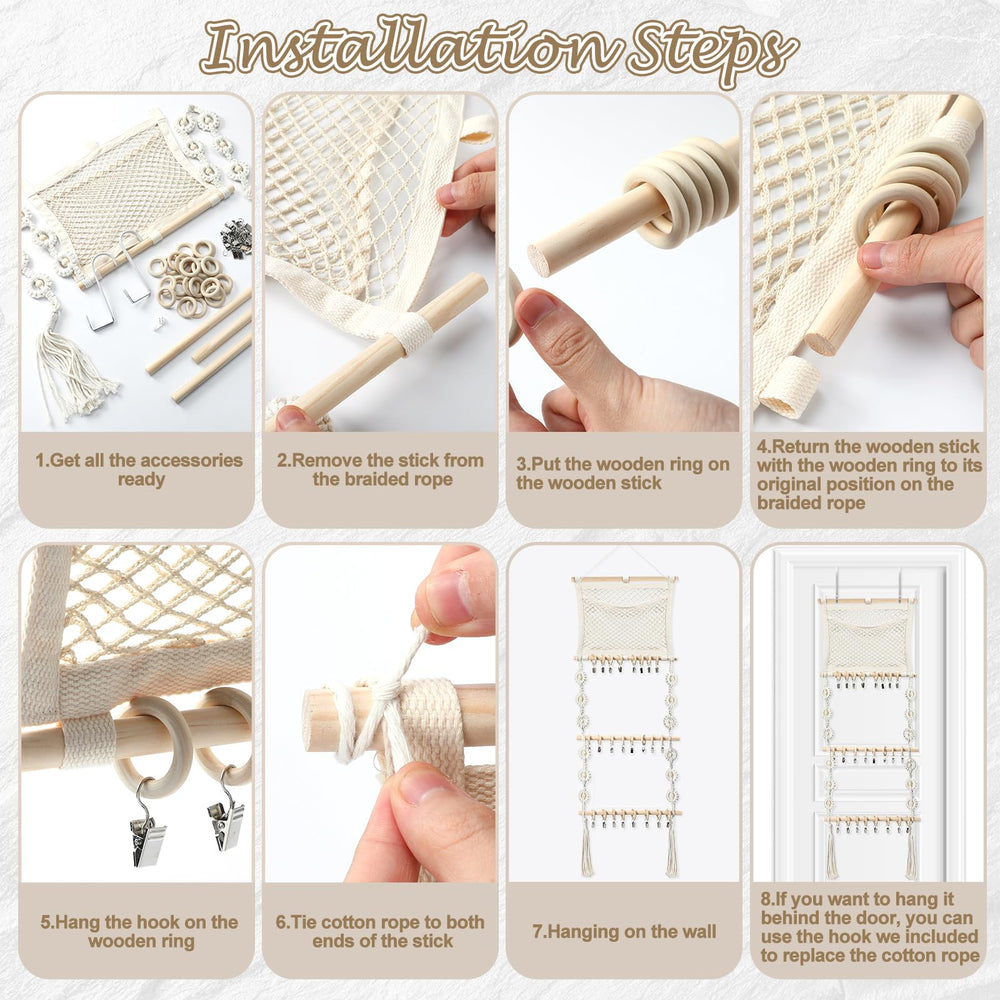 Installation Steps

1.Get all the accessories ready

2.Remove the stick from the braided rope

3.Put the wooden ring on the wooden stick

4.Return the wooden stick with the wooden ring to its original position on the braided rope

5.Hang the hook on the wooden ring

6.Tie cotton rope to both ends of the stick

7.Hanging on the wall

8.If you want to hang it behind the door, you can use the hook we included to replace the cotton rope