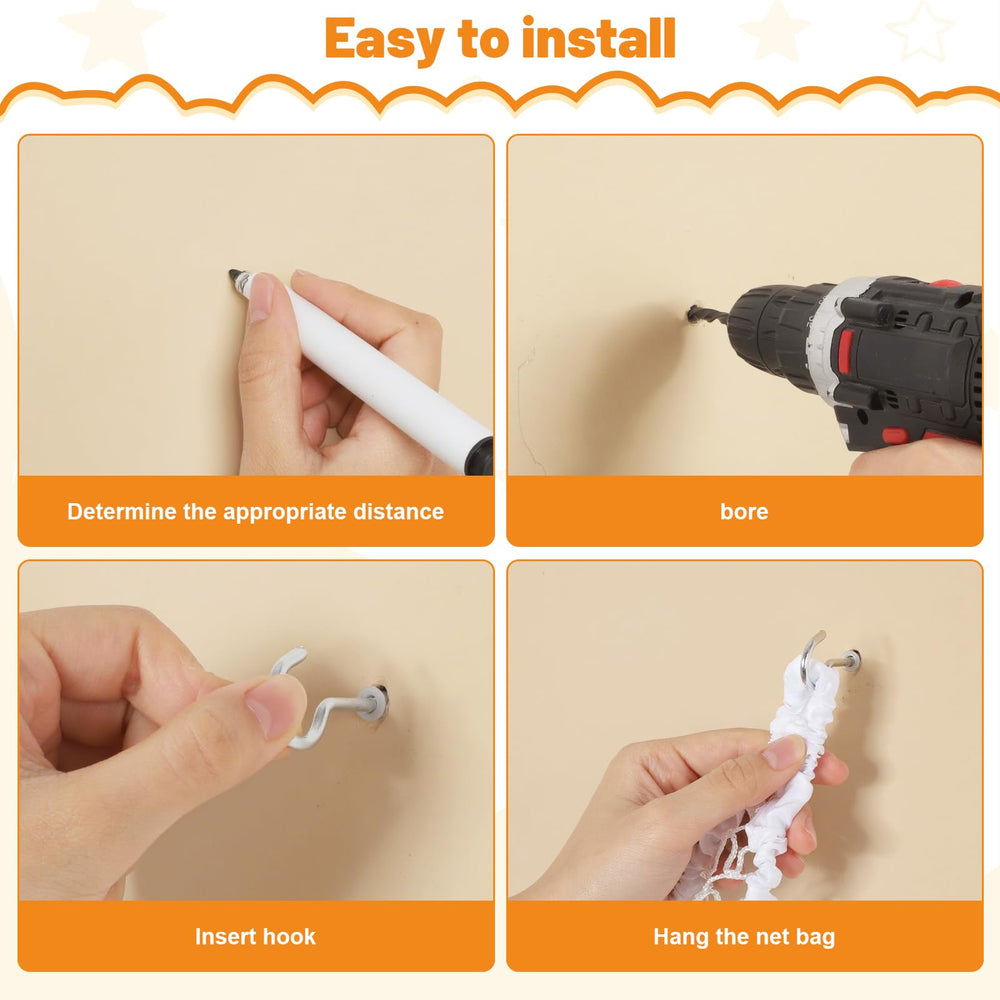 Easy to install

Determine the appropriate distance

bore

Insert hook

Hang the net bag