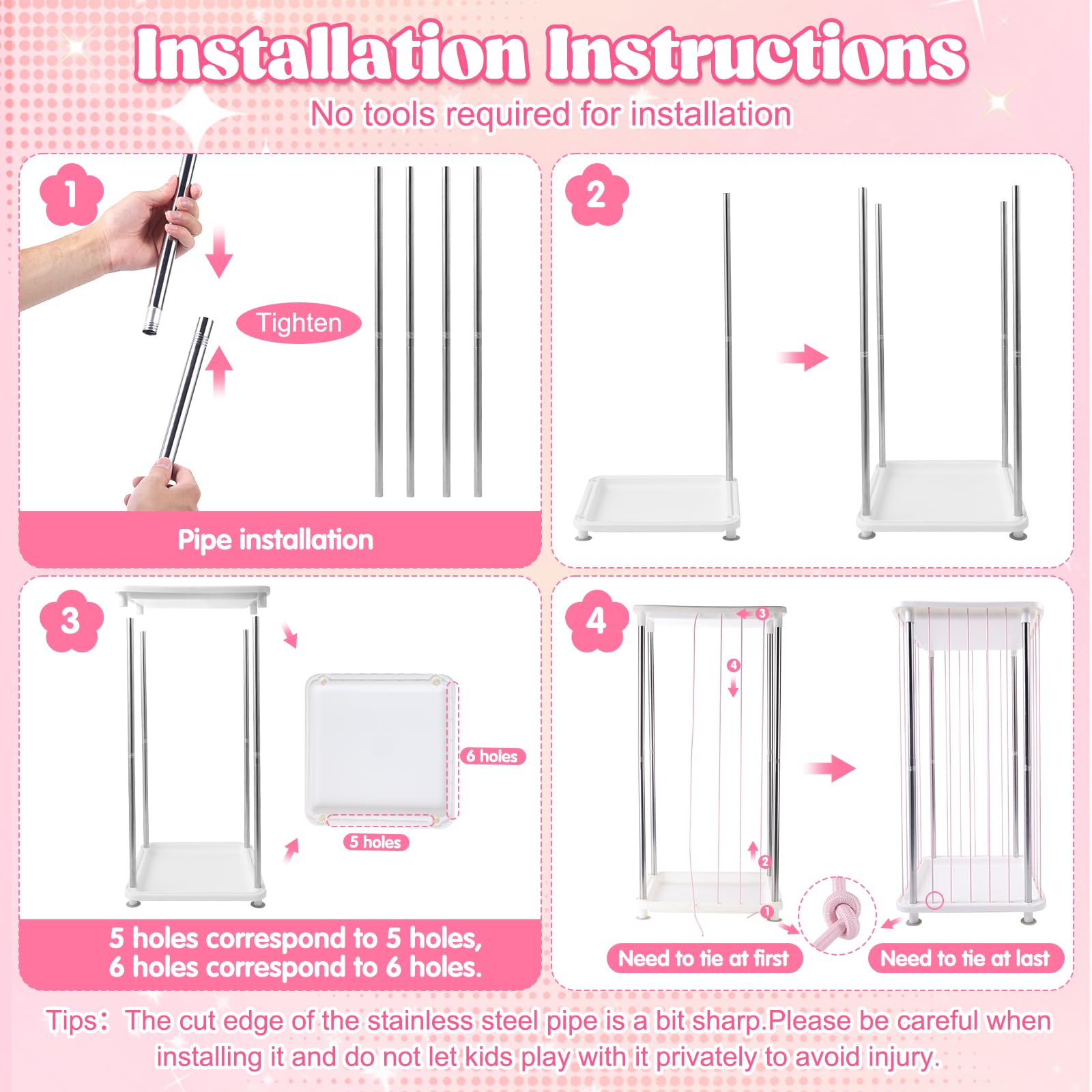 Installation Instructions
No tools required for installation

1
Tighten
Pipe installation

2

3
6 holes
5 holes
5 holes correspond to 5 holes,
6 holes correspond to 6 holes.

4
3
4
2
1
Need to tie at first
Need to tie at last

Tips: The cut edge of the stainless steel pipe is a bit sharp.Please be careful when installing it and do not let kids play with it privately to avoid injury.