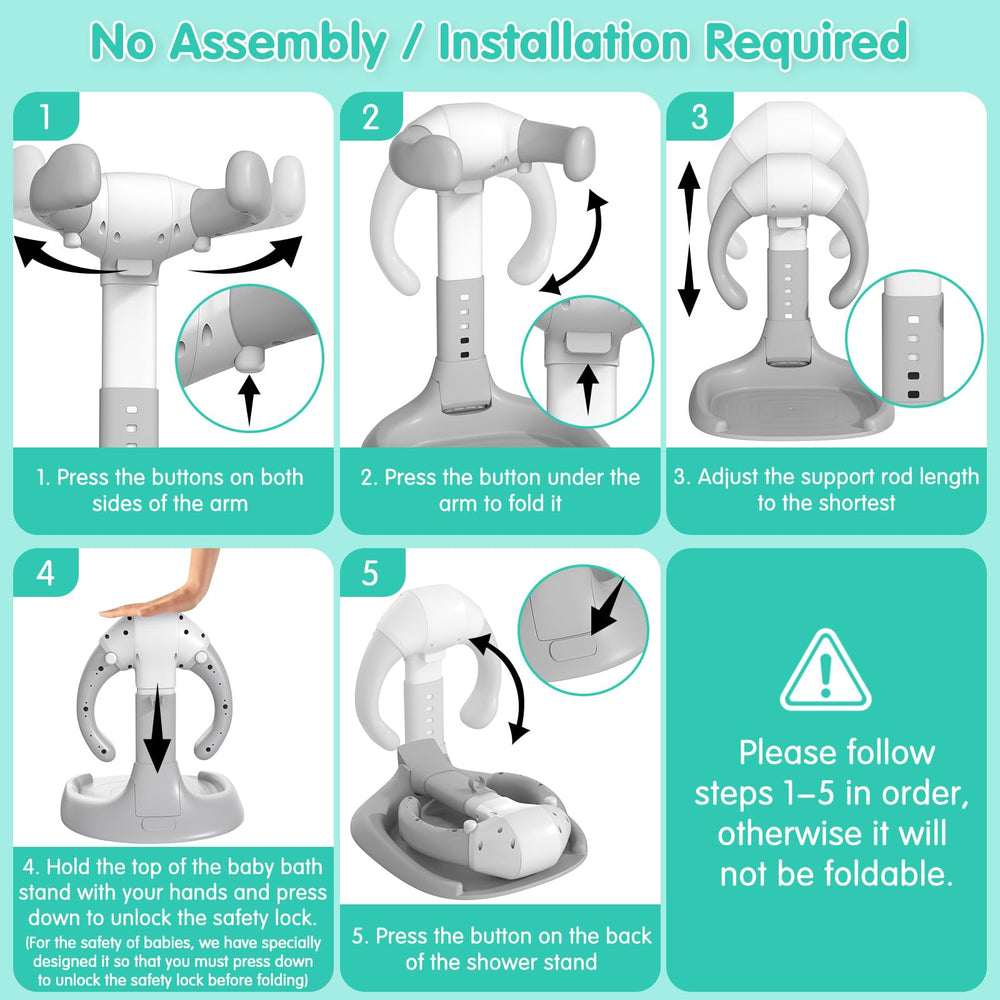 No Assembly / Installation Required

1

1. Press the buttons on both sides of the arm

2

2. Press the button under the arm to fold it

3

3. Adjust the support rod length to the shortest

4

4. Hold the top of the baby bath stand with your hands and press down to unlock the safety lock.
(For the safety of babies, we have specially designed it so that you must press down to unlock the safety lock before folding)

5

5. Press the button on the back of the shower stand

Please follow steps 1–5 in order, otherwise it will not be foldable.