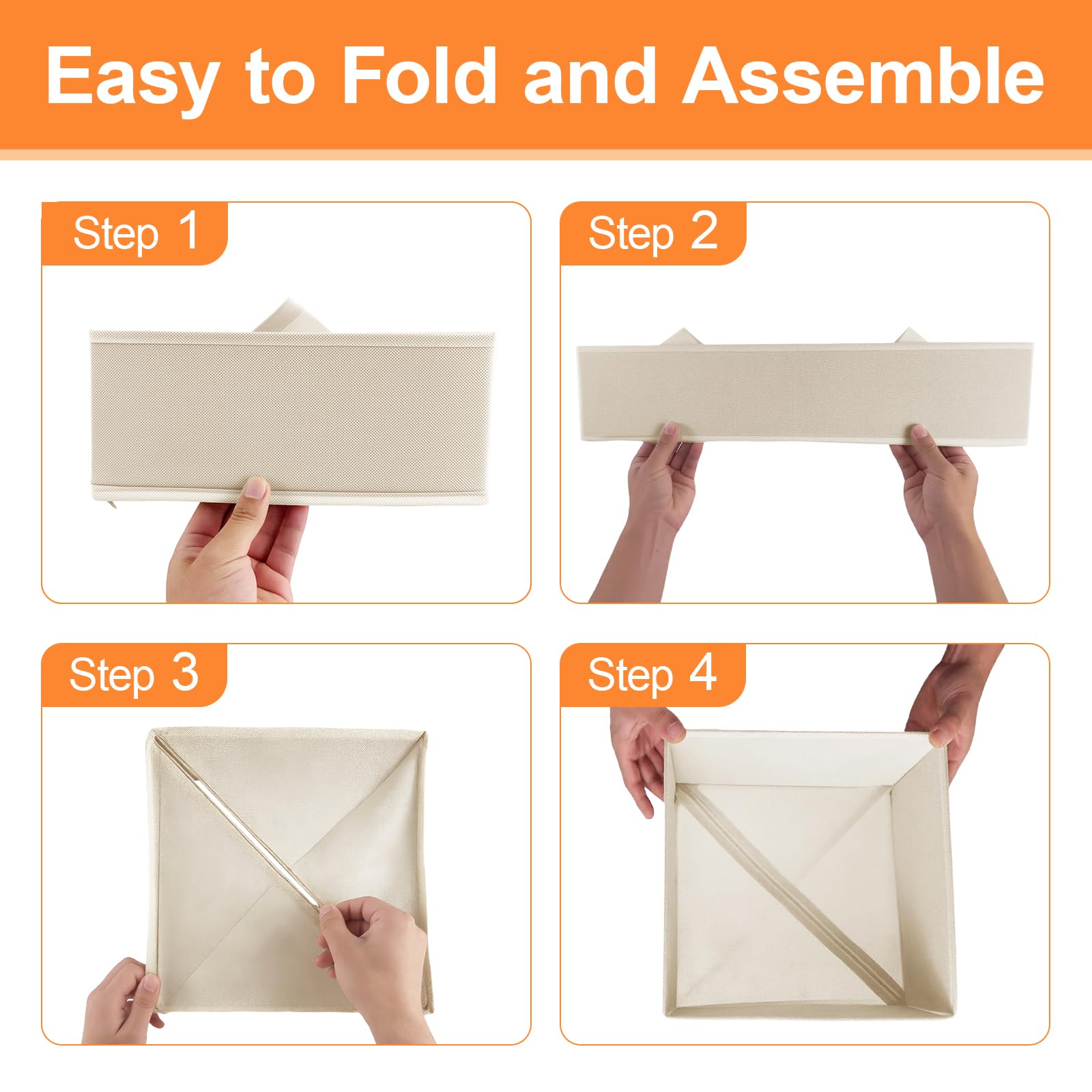 Easy to Fold and Assemble

Step 1

Step 2

Step 3

Step 4