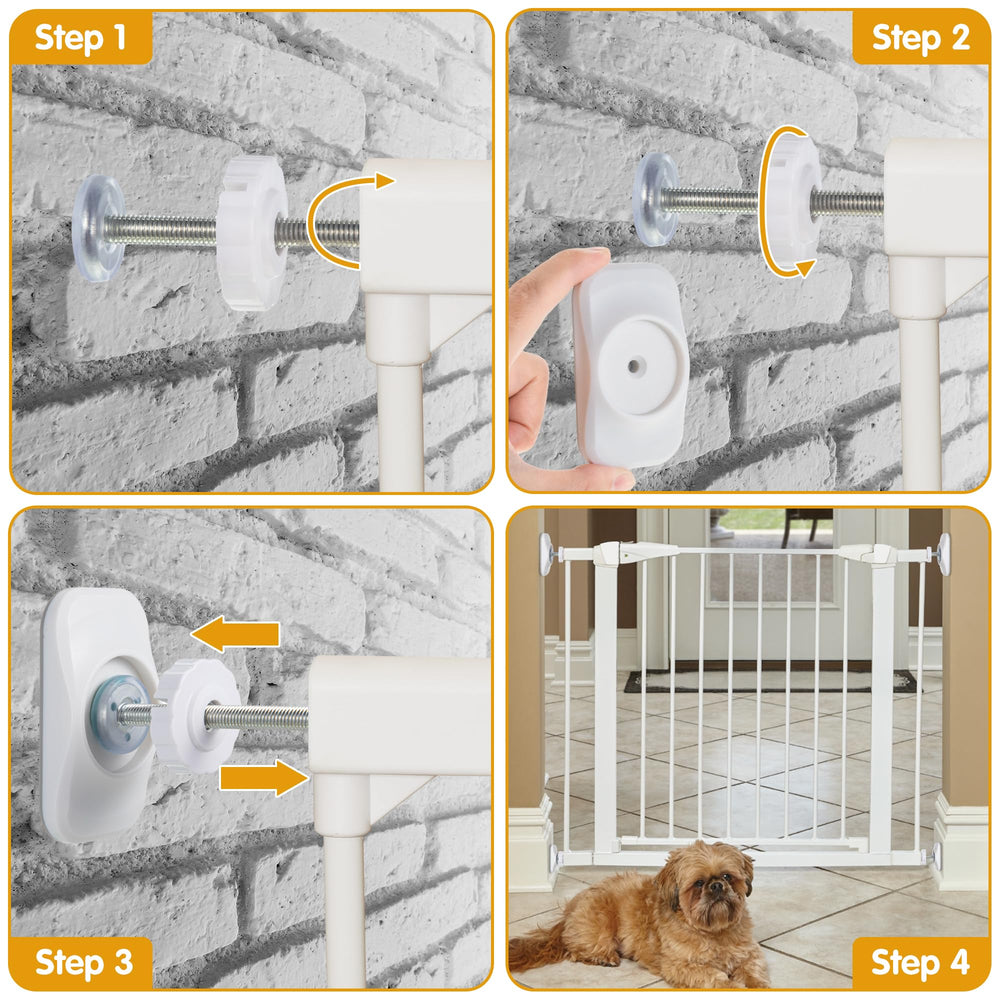 Step 1

Step 2

Step 3

Step 4