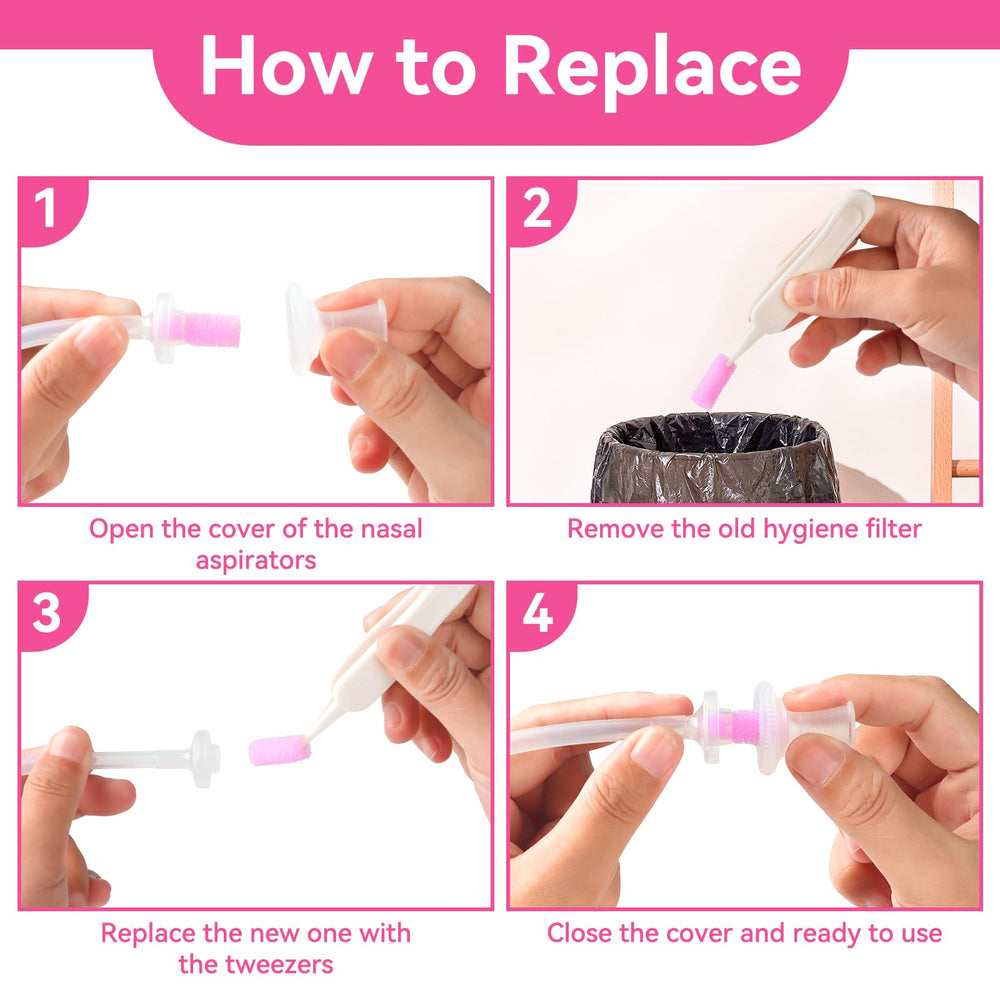 How to Replace

1

Open the cover of the nasal aspirators

2

Remove the old hygiene filter

3

Replace the new one with the tweezers

4

Close the cover and ready to use