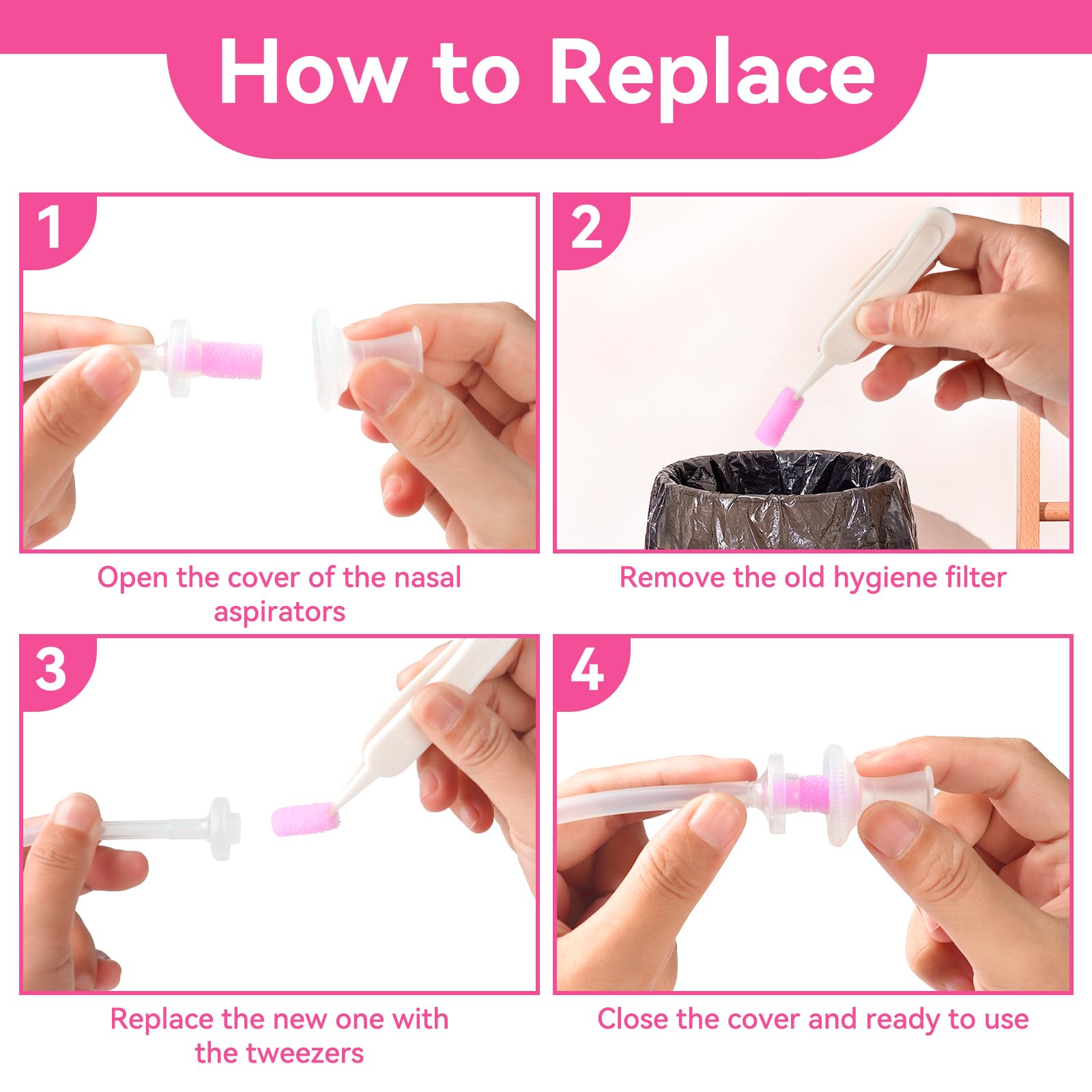 How to Replace

1

Open the cover of the nasal aspirators

2

Remove the old hygiene filter

3

Replace the new one with the tweezers

4

Close the cover and ready to use