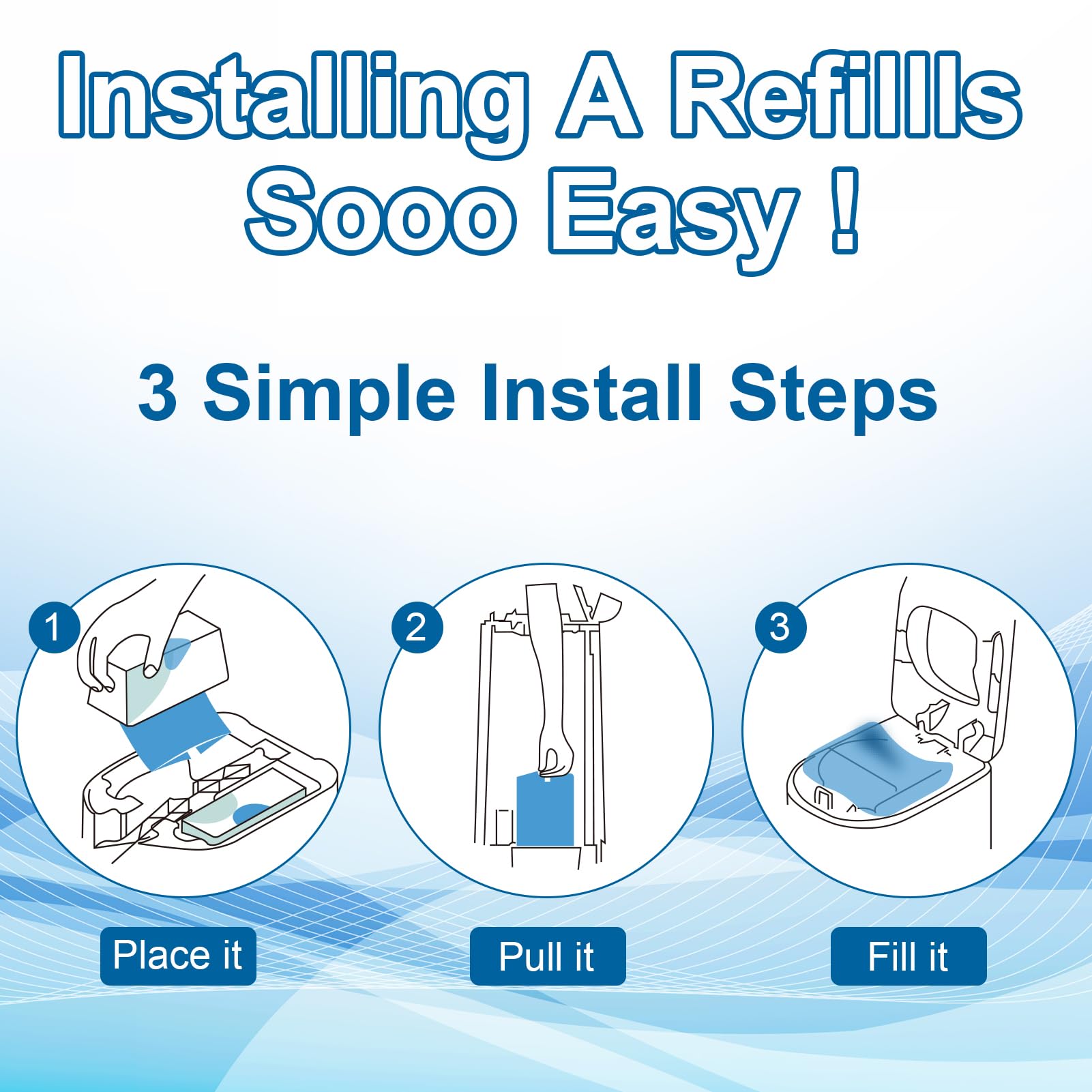 Installing A Refillls Sooo Easy !

3 Simple Install Steps

1

2

3

Place it

Pull it

Fill it