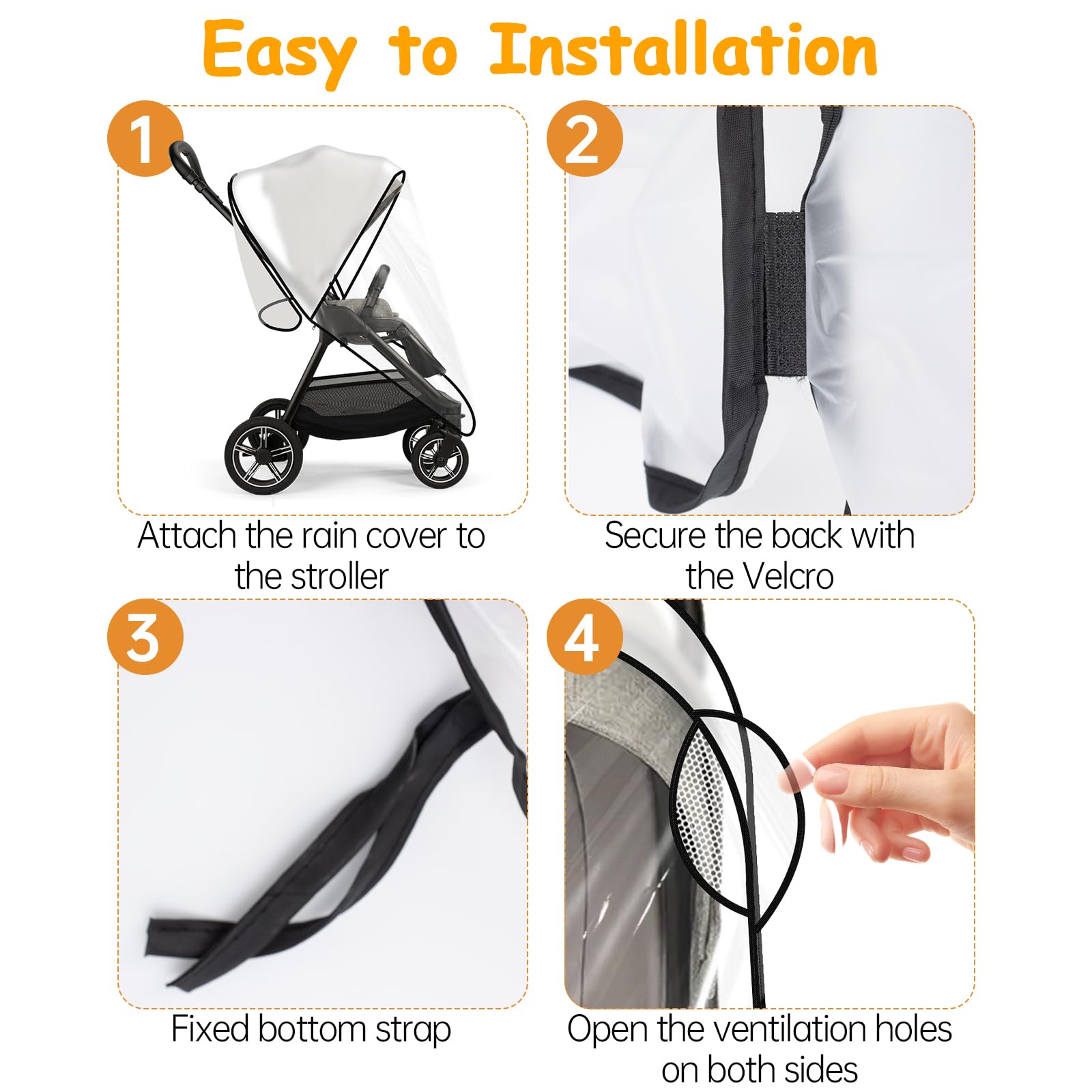 Easy to Installation

1

Attach the rain cover to the stroller

2

Secure the back with the Velcro

3

Fixed bottom strap

4

Open the ventilation holes on both sides