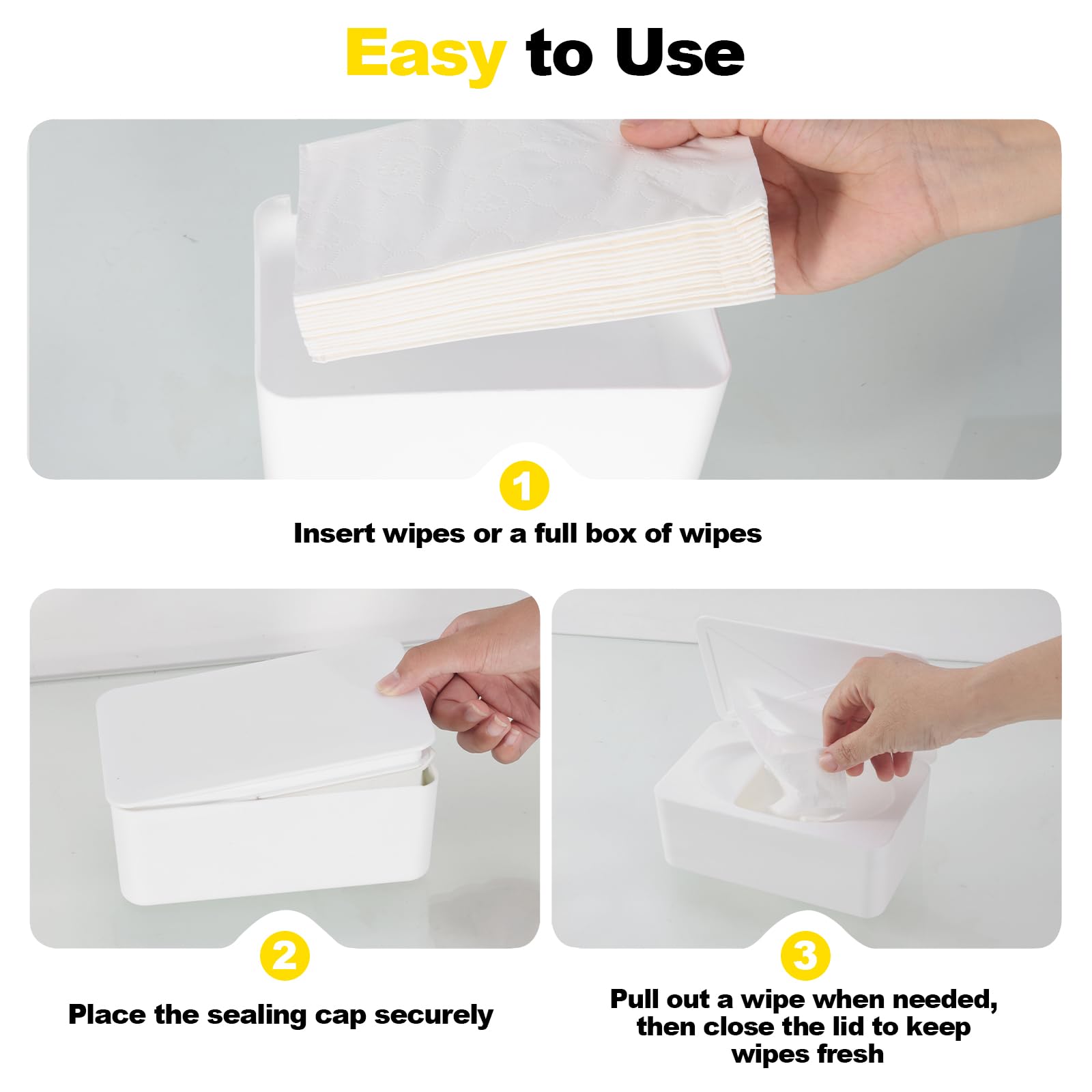 Easy to Use

1

Insert wipes or a full box of wipes

2

Place the sealing cap securely

3

Pull out a wipe when needed, then close the lid to keep wipes fresh