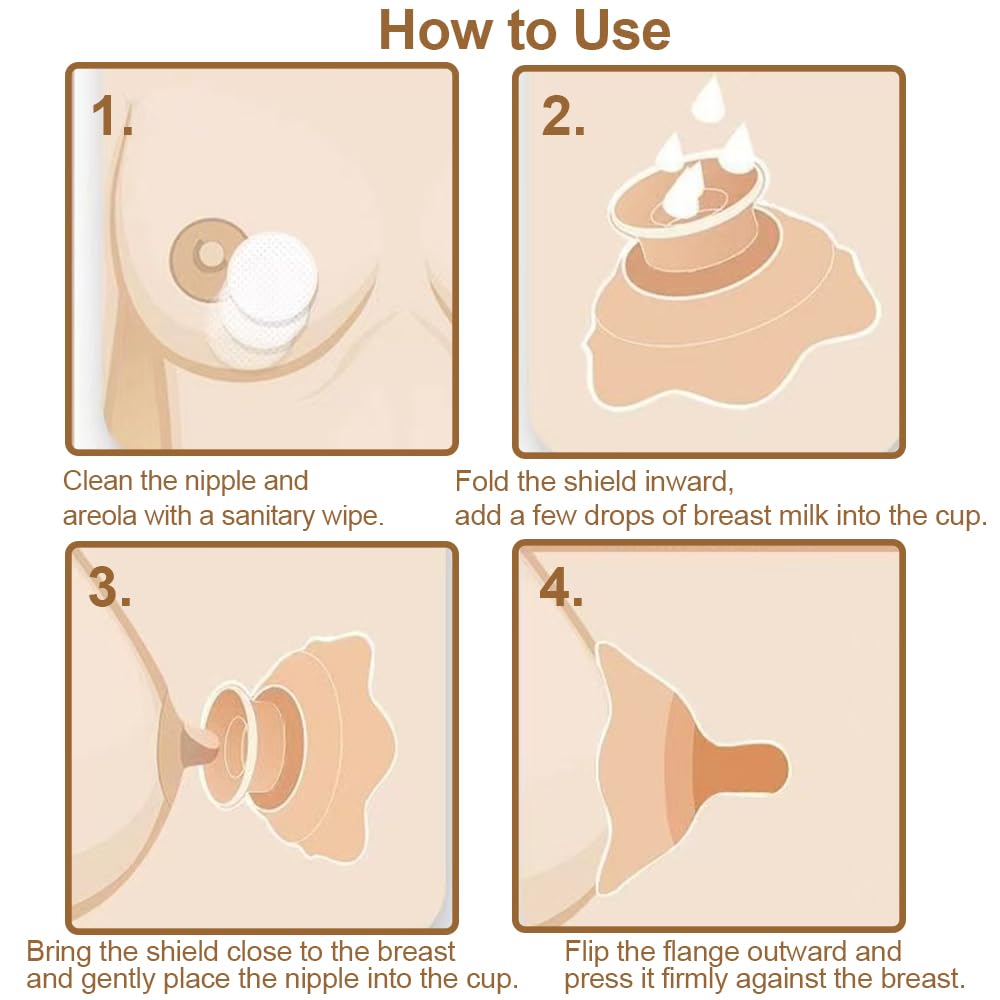 How to Use

1.

Clean the nipple and areola with a sanitary wipe.

2.

Fold the shield inward, add a few drops of breast milk into the cup.

3.

Bring the shield close to the breast and gently place the nipple into the cup.

4.

Flip the flange outward and press it firmly against the breast.