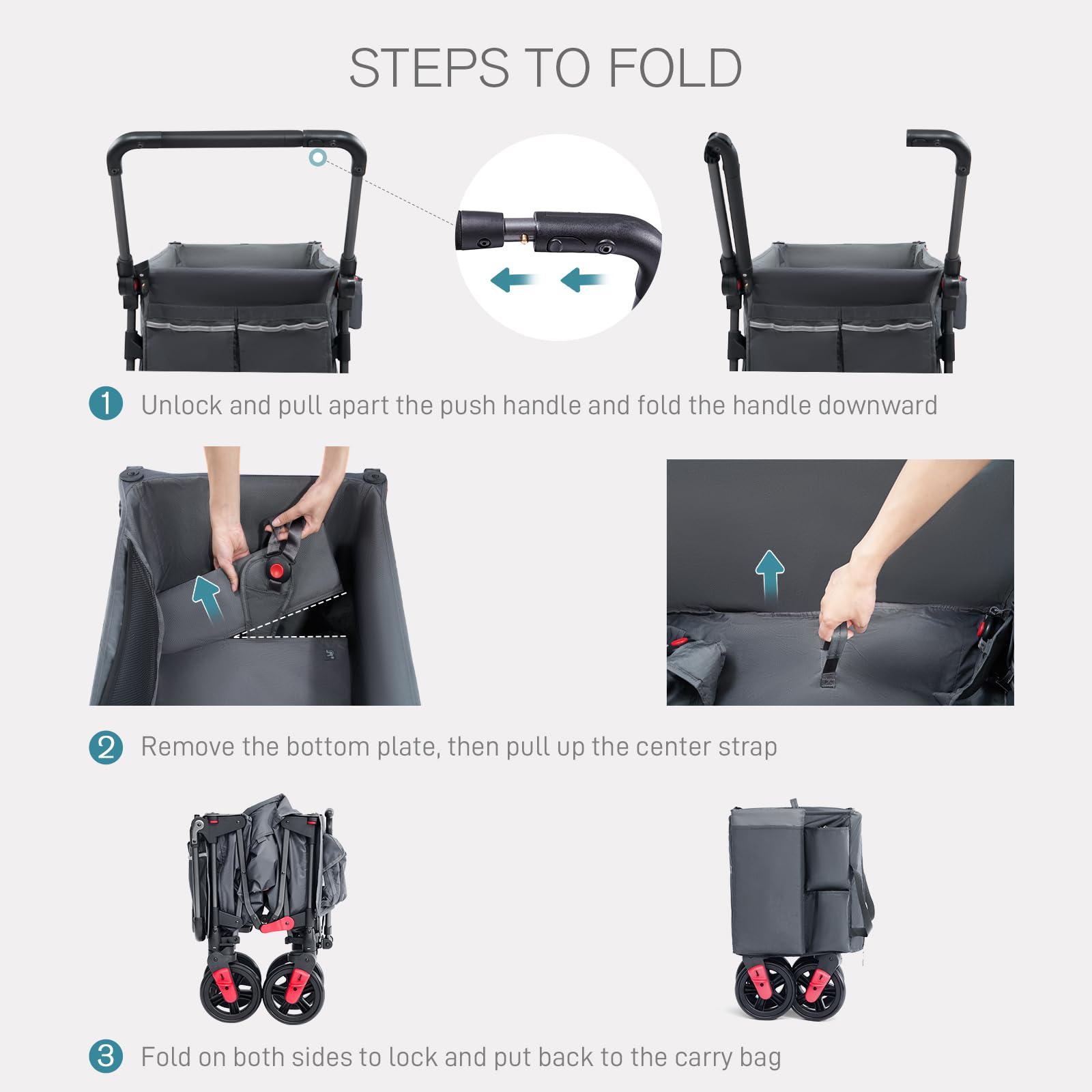 STEPS TO FOLD

1 Unlock and pull apart the push handle and fold the handle downward

2 Remove the bottom plate, then pull up the center strap

3 Fold on both sides to lock and put back to the carry bag