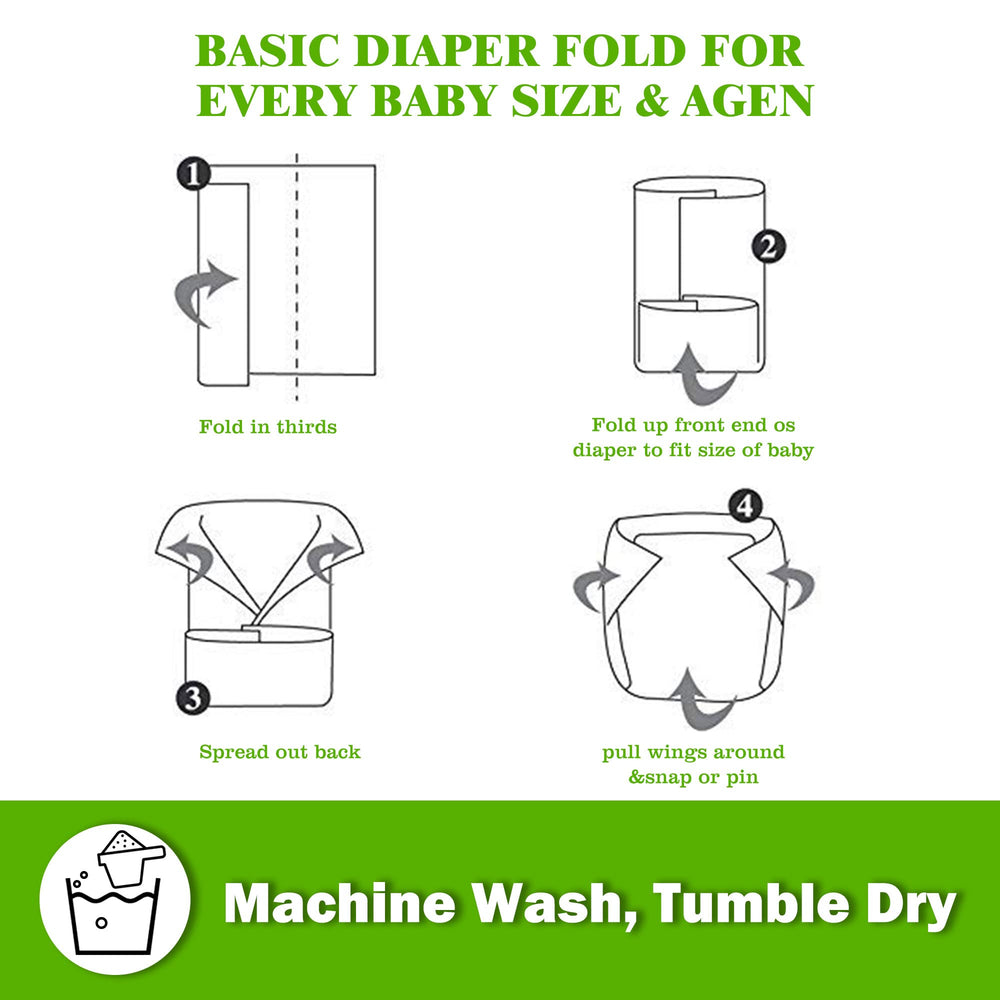 BASIC DIAPER FOLD FOR EVERY BABY SIZE & AGEN

1

Fold in thirds

2

Fold up front end os diaper to fit size of baby

3

Spread out back

4

pull wings around &snap or pin

Machine Wash, Tumble Dry