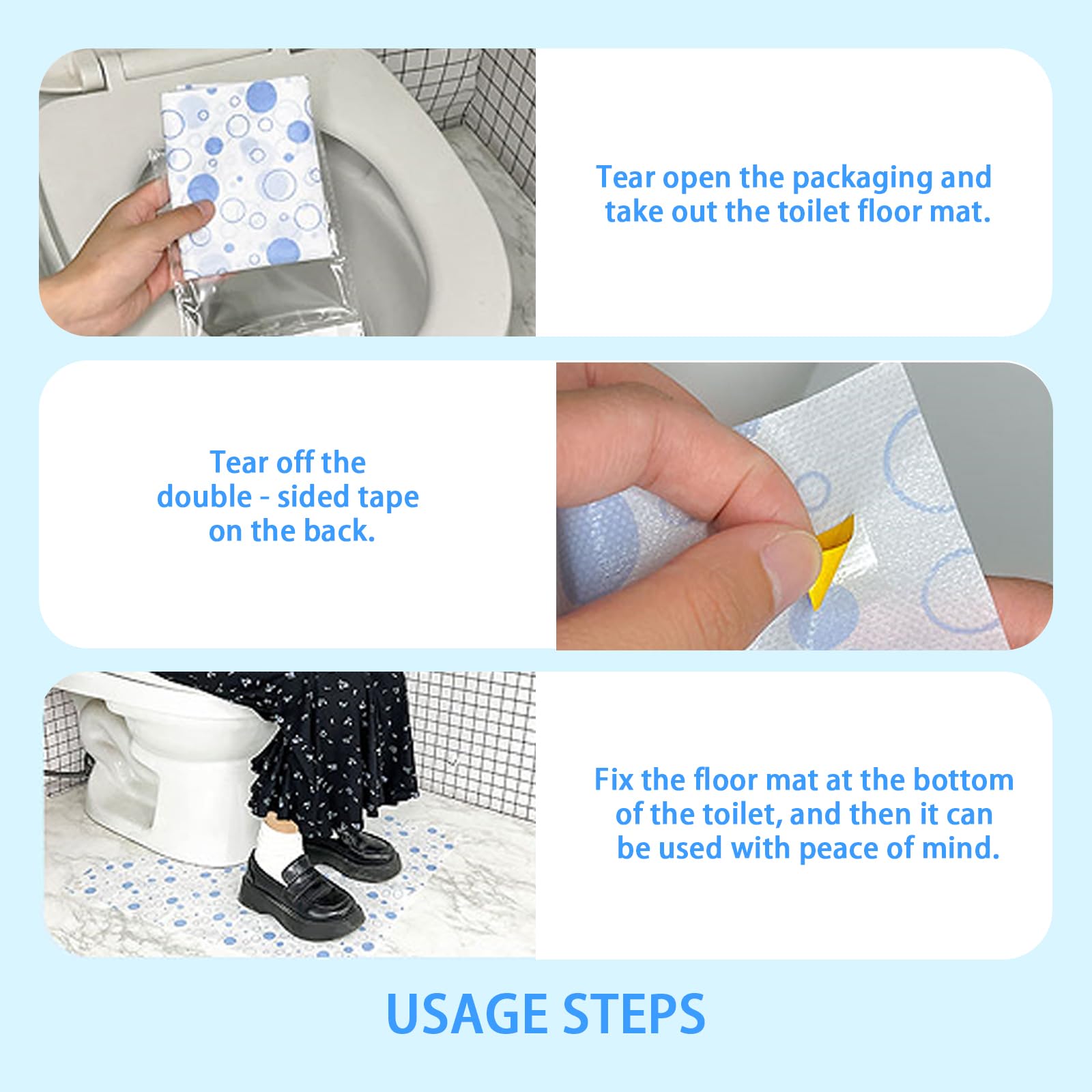 Tear open the packaging and take out the toilet floor mat.

Tear off the double - sided tape on the back.

Fix the floor mat at the bottom of the toilet, and then it can be used with peace of mind.

USAGE STEPS