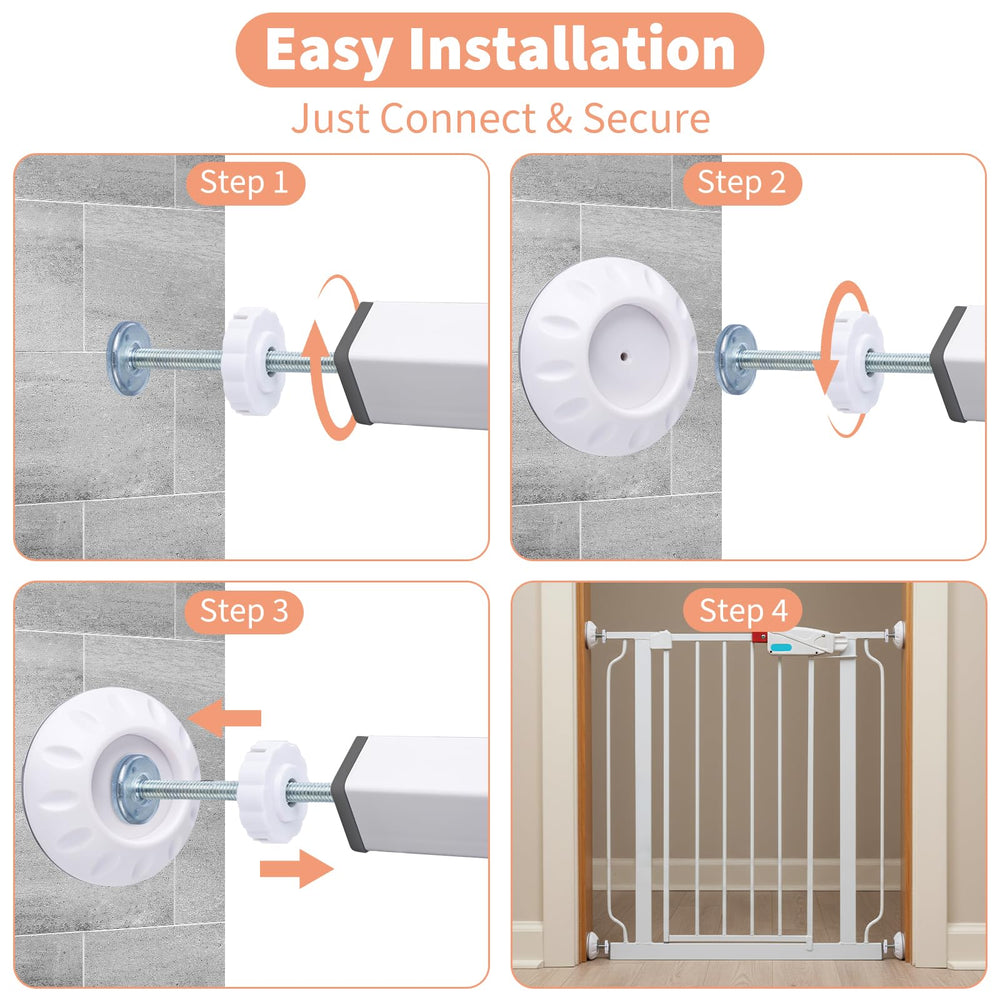 Easy Installation

Just Connect & Secure

Step 1

Step 2

Step 3

Step 4