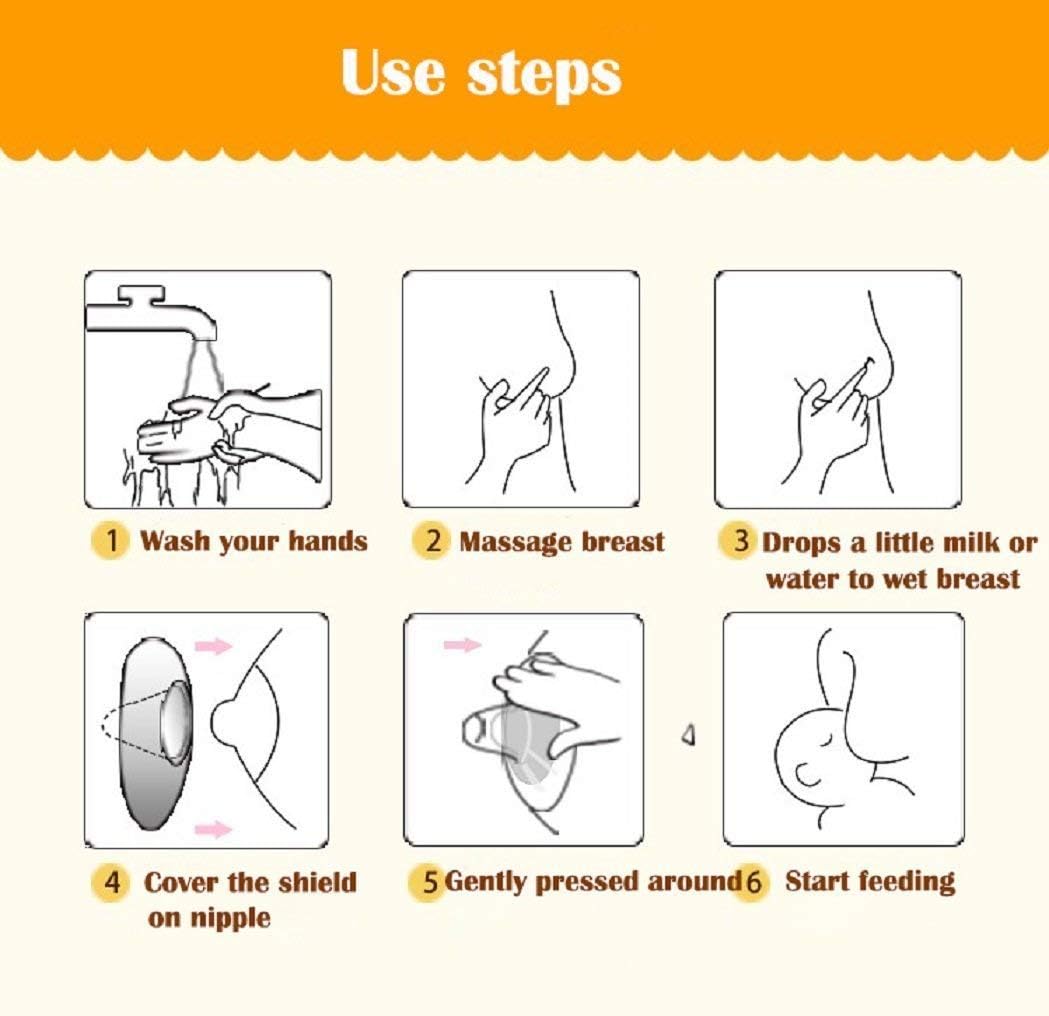 Use steps

1 Wash your hands

2 Massage breast

3 Drops a little milk or water to wet breast

4 Cover the shield on nipple

5 Gently pressed around

6 Start feeding