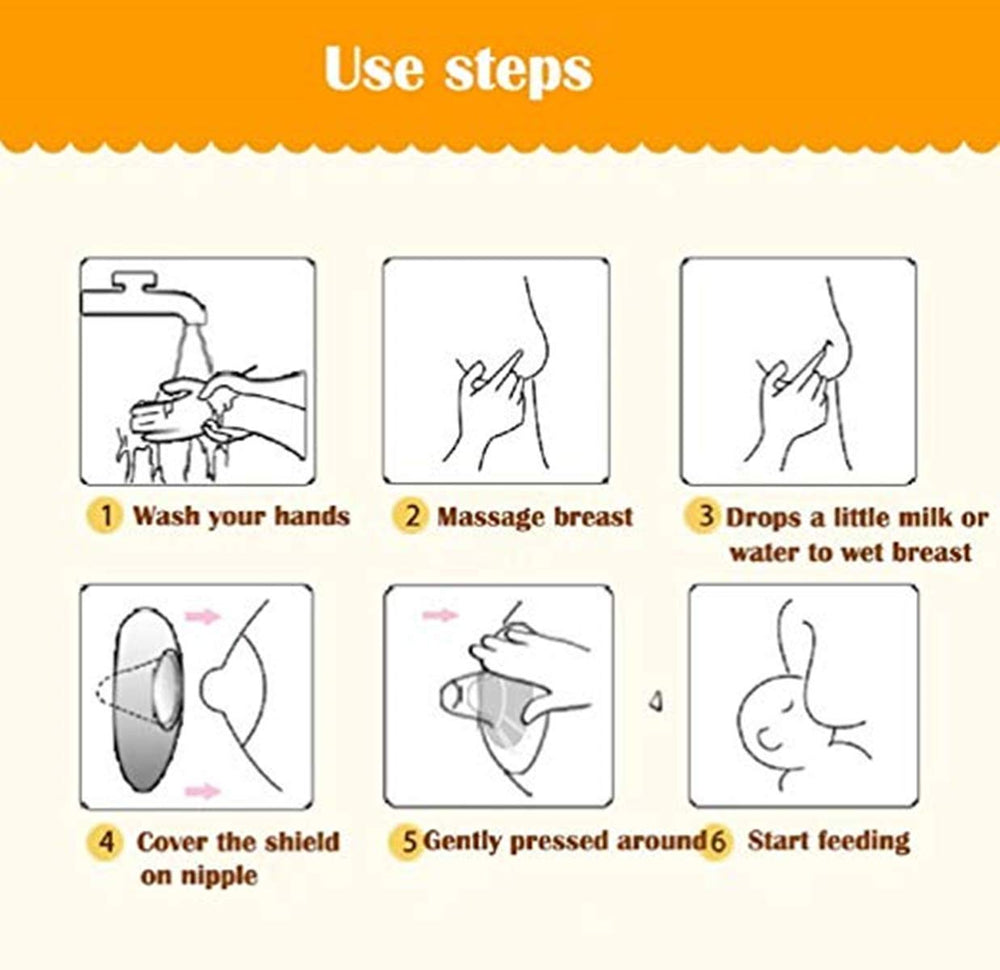 Use steps

1 Wash your hands

2 Massage breast

3 Drops a little milk or water to wet breast

4 Cover the shield on nipple

5 Gently pressed around

6 Start feeding