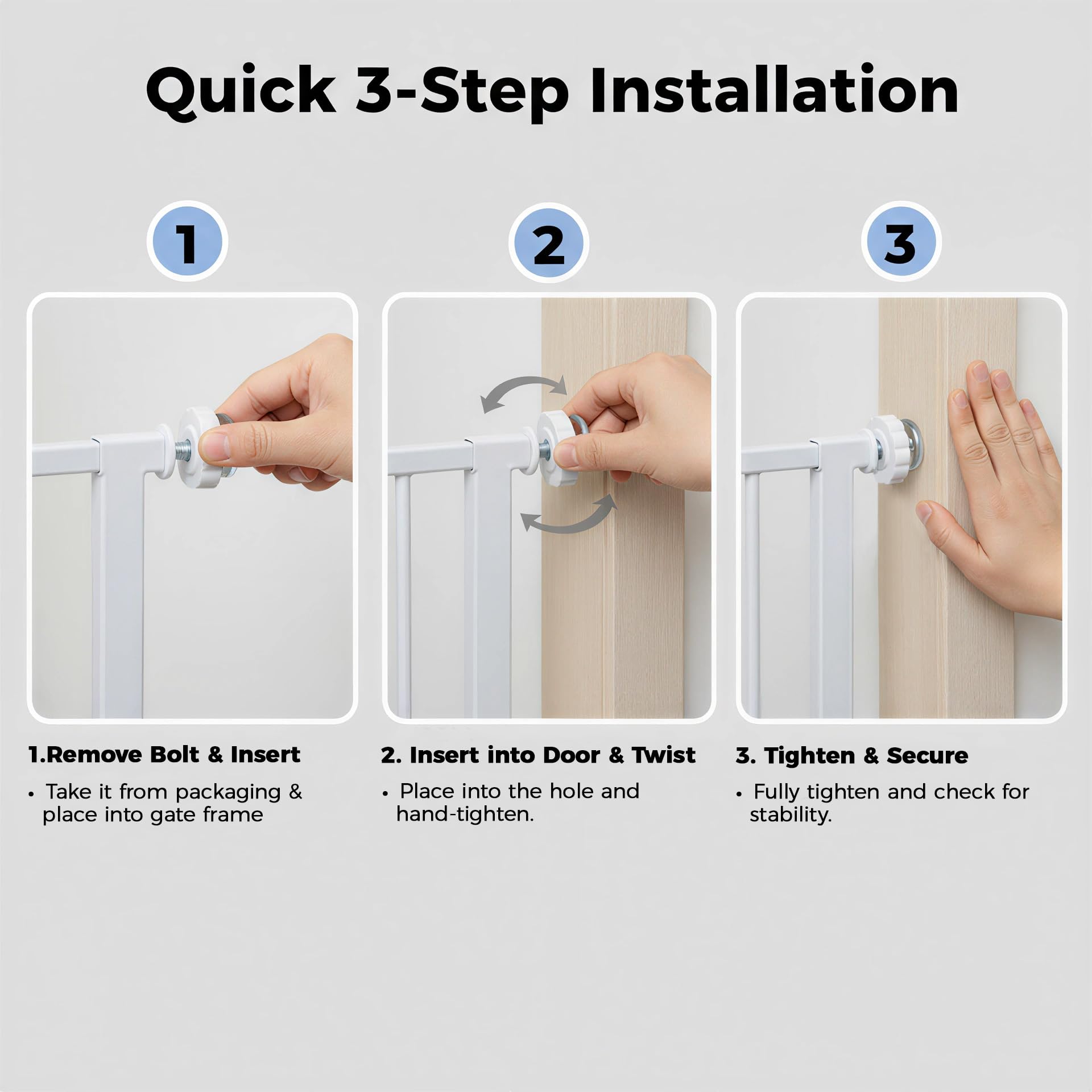 Quick 3-Step Installation

1

2

3

1.Remove Bolt & Insert

• Take it from packaging & place into gate frame

2. Insert into Door & Twist

• Place into the hole and hand-tighten.

3. Tighten & Secure

• Fully tighten and check for stability.