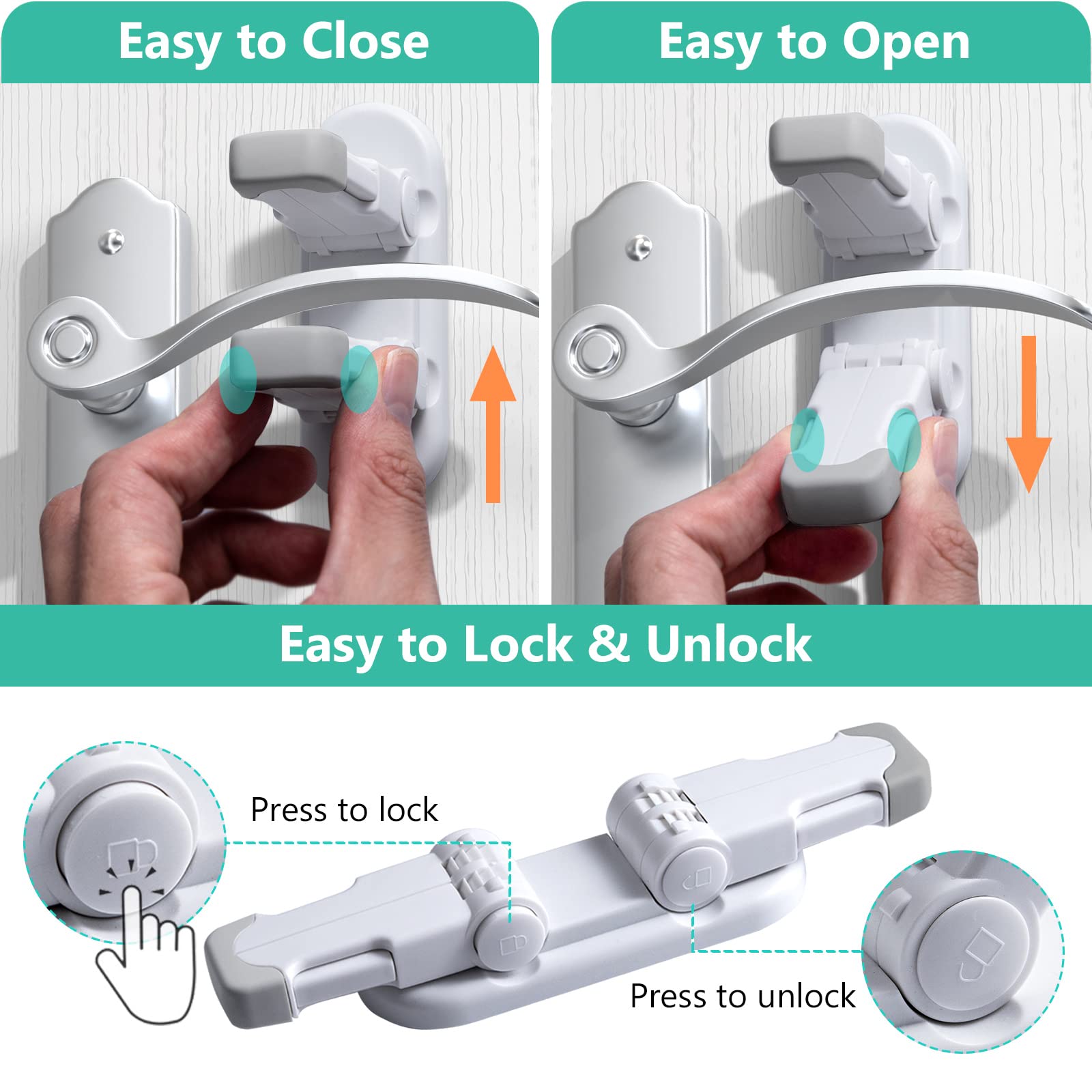 Easy to Close

Easy to Open

Easy to Lock & Unlock

Press to lock

Press to unlock