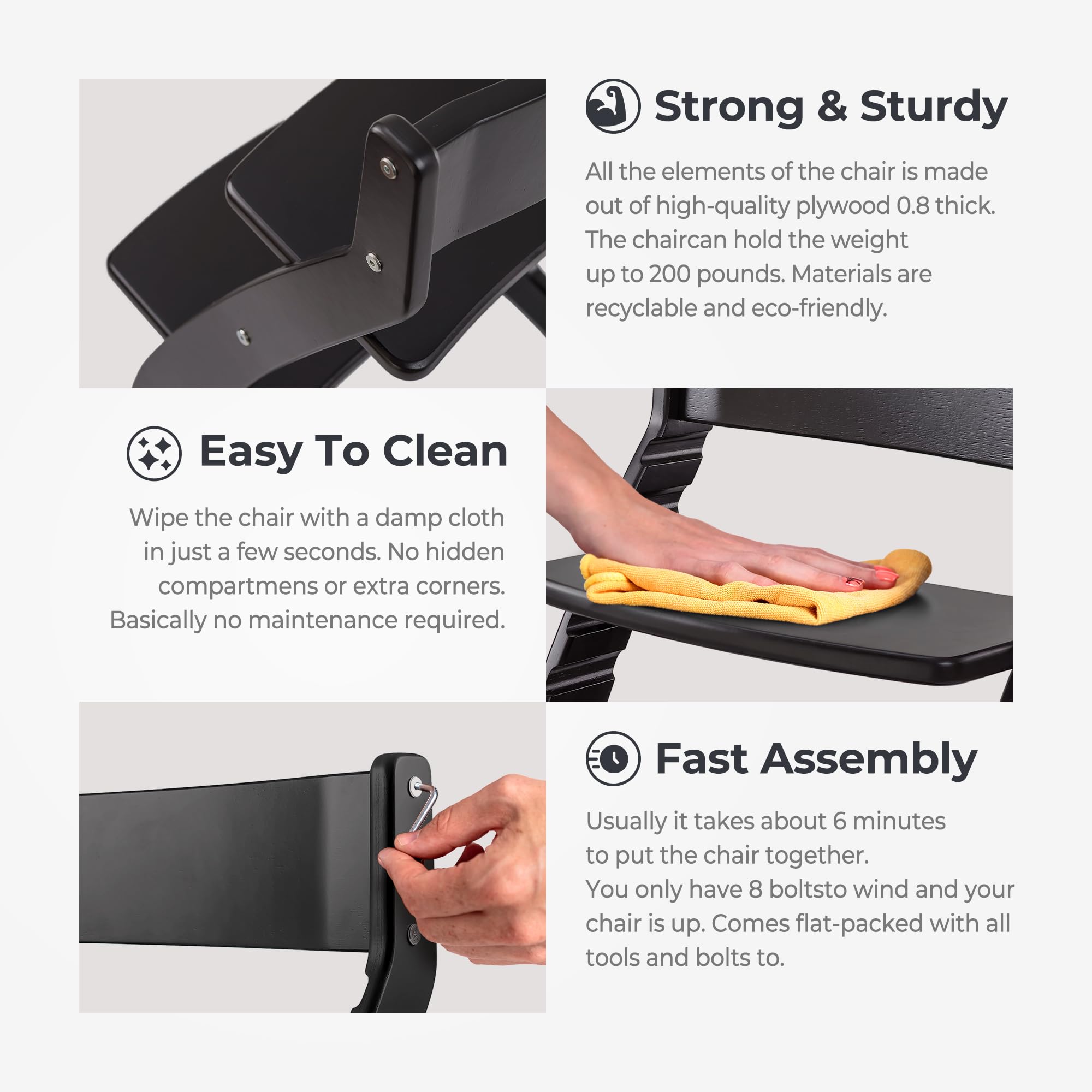 Strong & Sturdy

All the elements of the chair is made out of high-quality plywood 0.8 thick. The chaircan hold the weight up to 200 pounds. Materials are recyclable and eco-friendly.

Easy To Clean

Wipe the chair with a damp cloth in just a few seconds. No hidden compartmens or extra corners. Basically no maintenance required.

Fast Assembly

Usually it takes about 6 minutes to put the chair together.
You only have 8 boltsto wind and your chair is up. Comes flat-packed with all tools and bolts to.