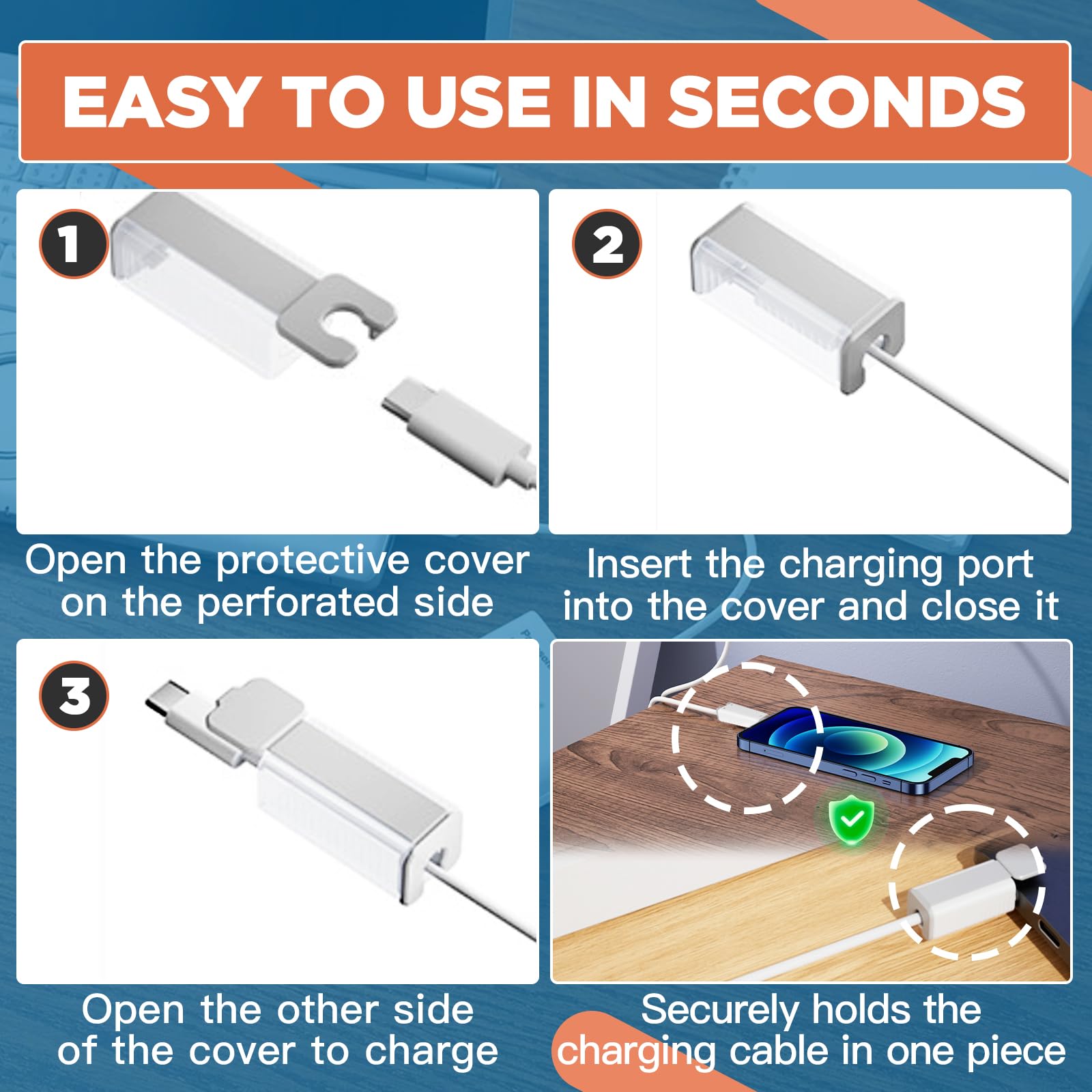 EASY TO USE IN SECONDS

1

Open the protective cover on the perforated side

2

Insert the charging port into the cover and close it

3

Open the other side of the cover to charge

Securely holds the charging cable in one piece