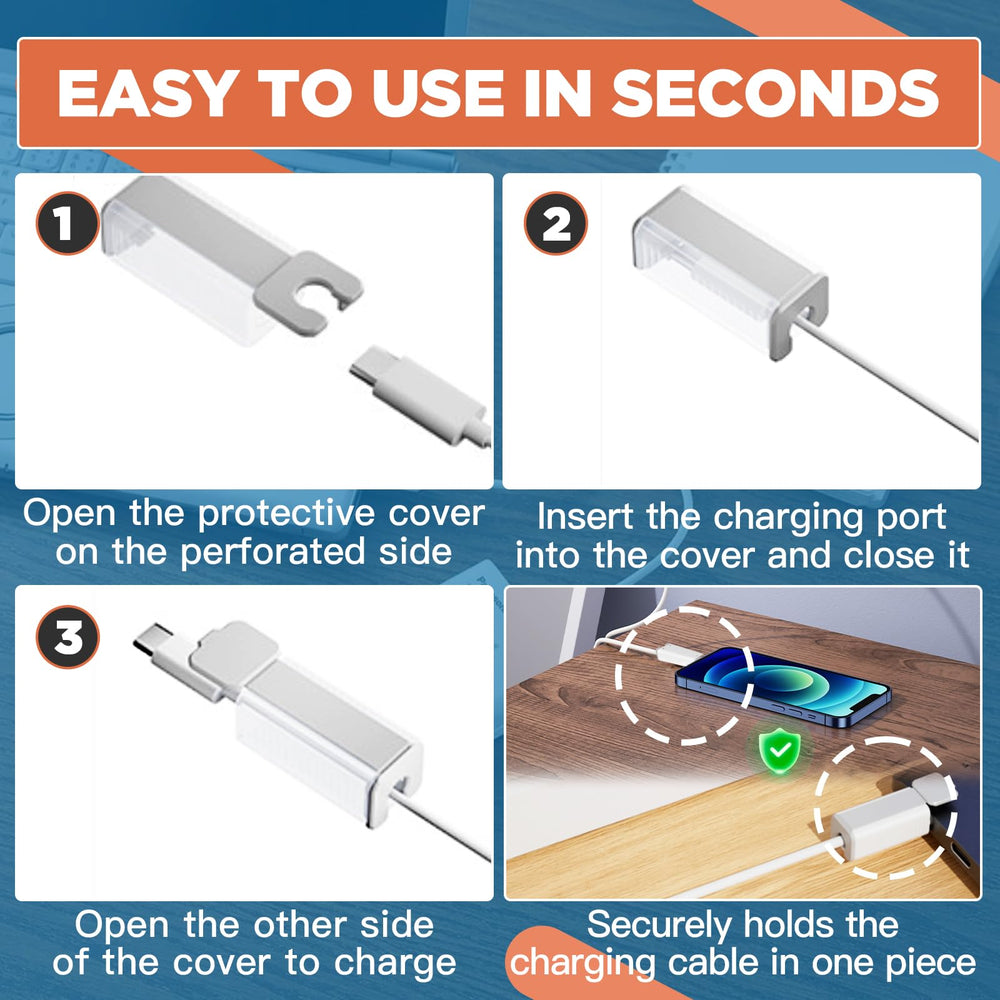 EASY TO USE IN SECONDS

1

Open the protective cover on the perforated side

2

Insert the charging port into the cover and close it

3

Open the other side of the cover to charge

Securely holds the charging cable in one piece