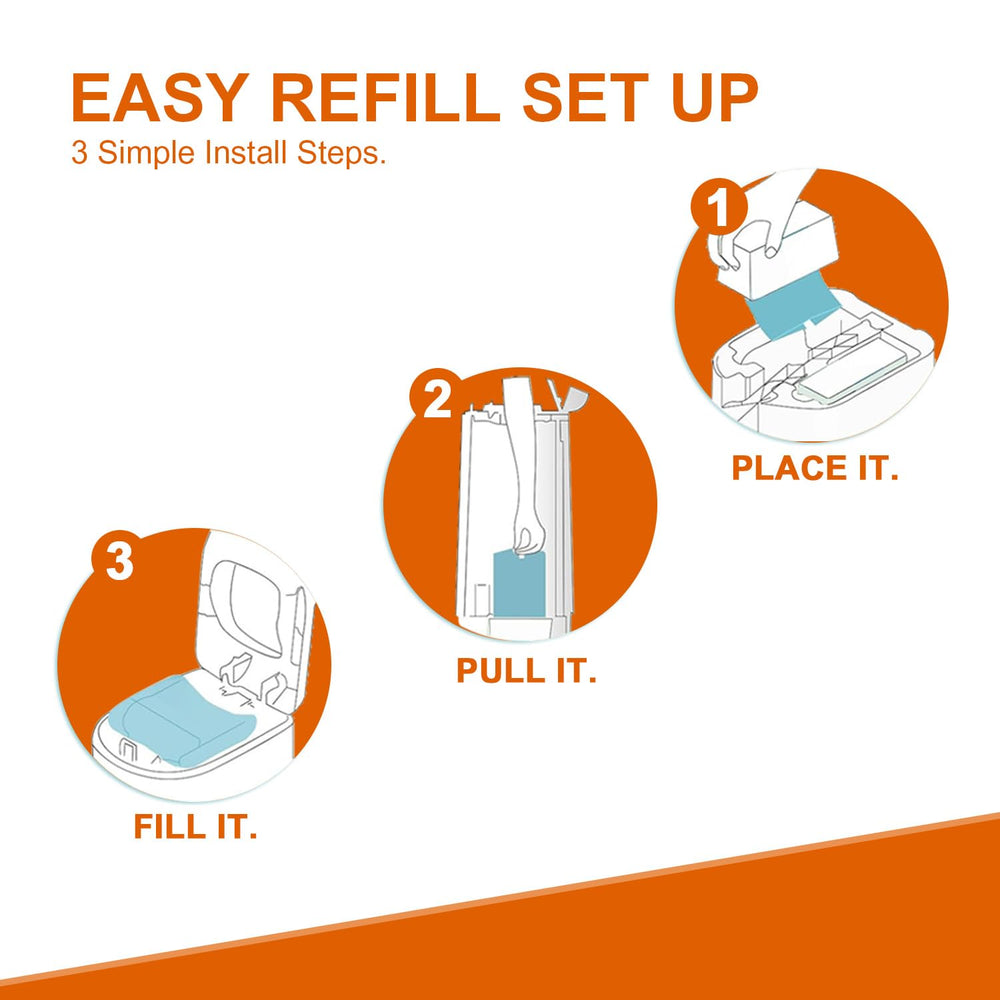 EASY REFILL SET UP
3 Simple Install Steps.

1
PLACE IT.

2
PULL IT.

3
FILL IT.