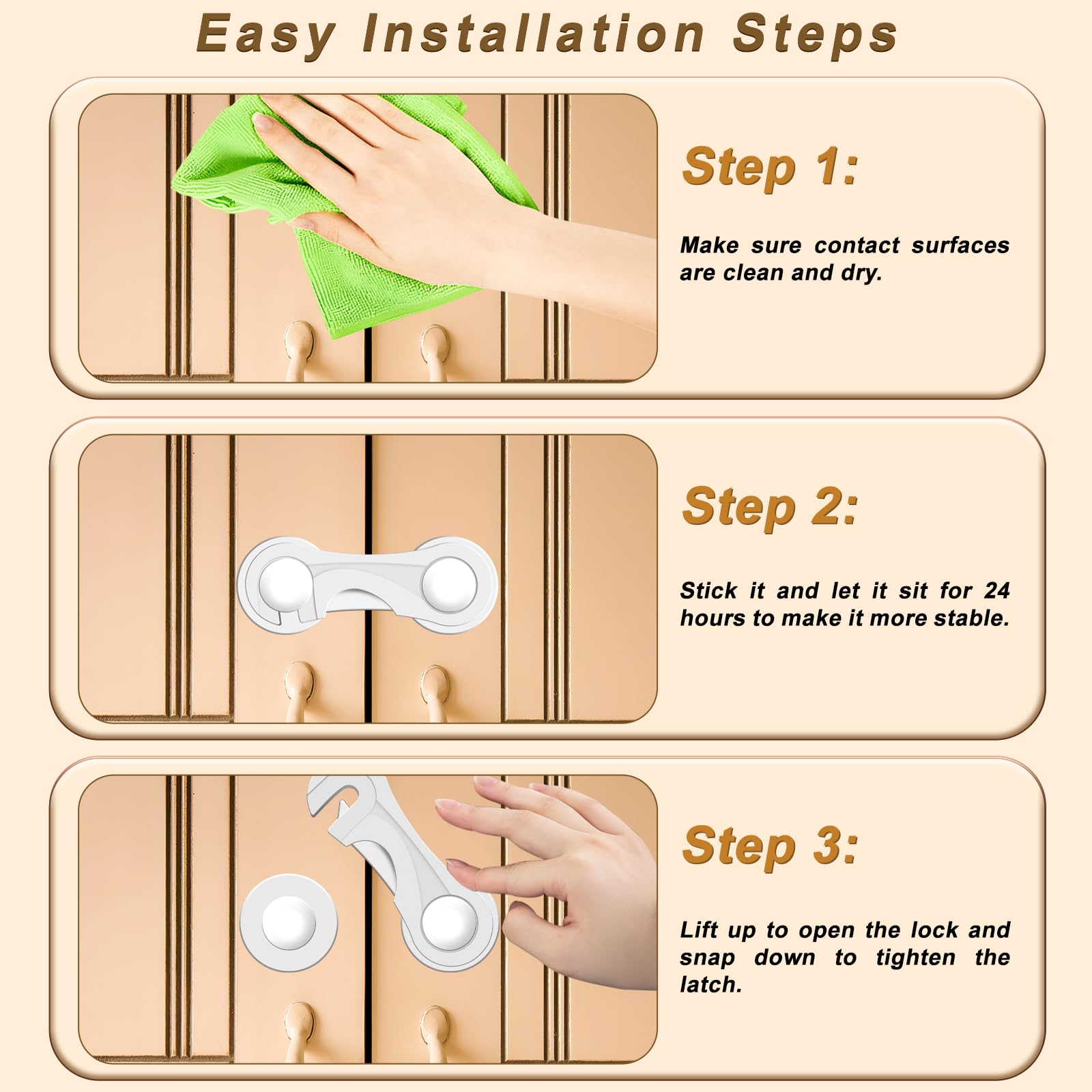 Easy Installation Steps

Step 1:

Make sure contact surfaces are clean and dry.

Step 2:

Stick it and let it sit for 24 hours to make it more stable.

Step 3:

Lift up to open the lock and snap down to tighten the latch.