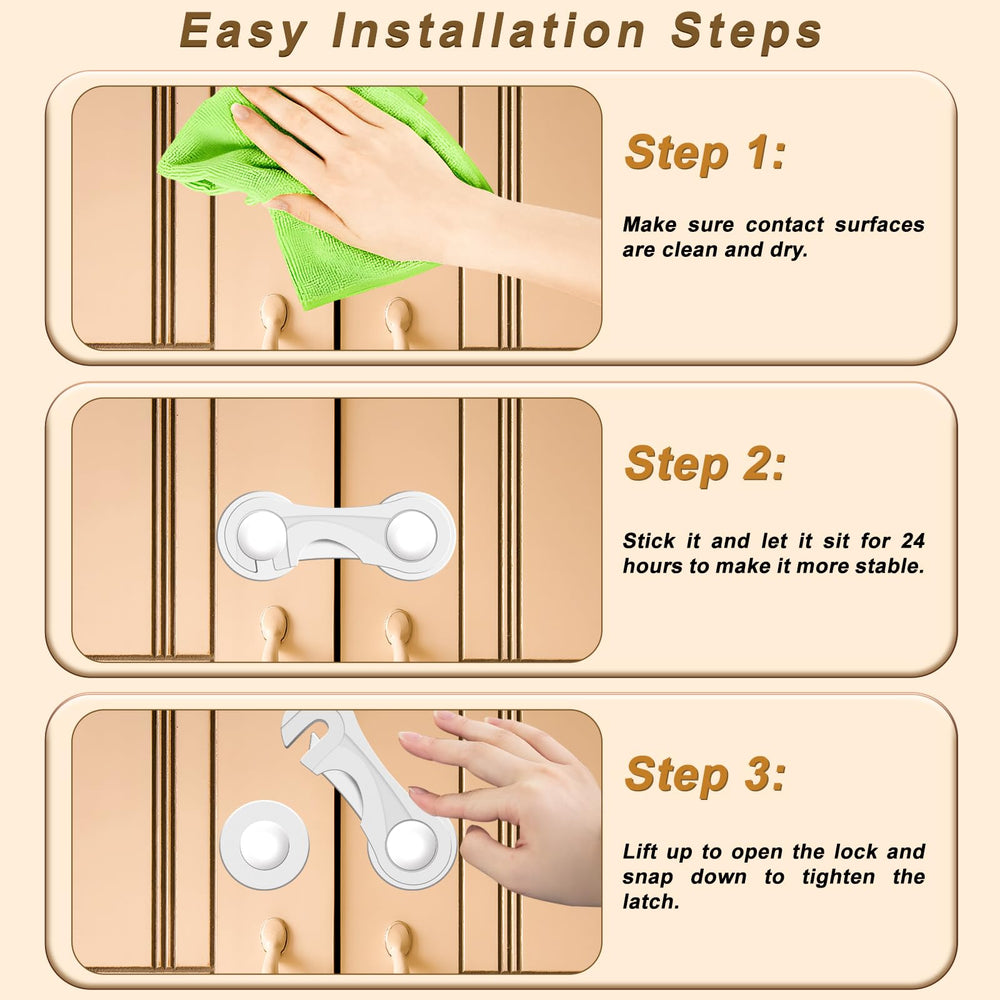 Easy Installation Steps

Step 1:

Make sure contact surfaces are clean and dry.

Step 2:

Stick it and let it sit for 24 hours to make it more stable.

Step 3:

Lift up to open the lock and snap down to tighten the latch.