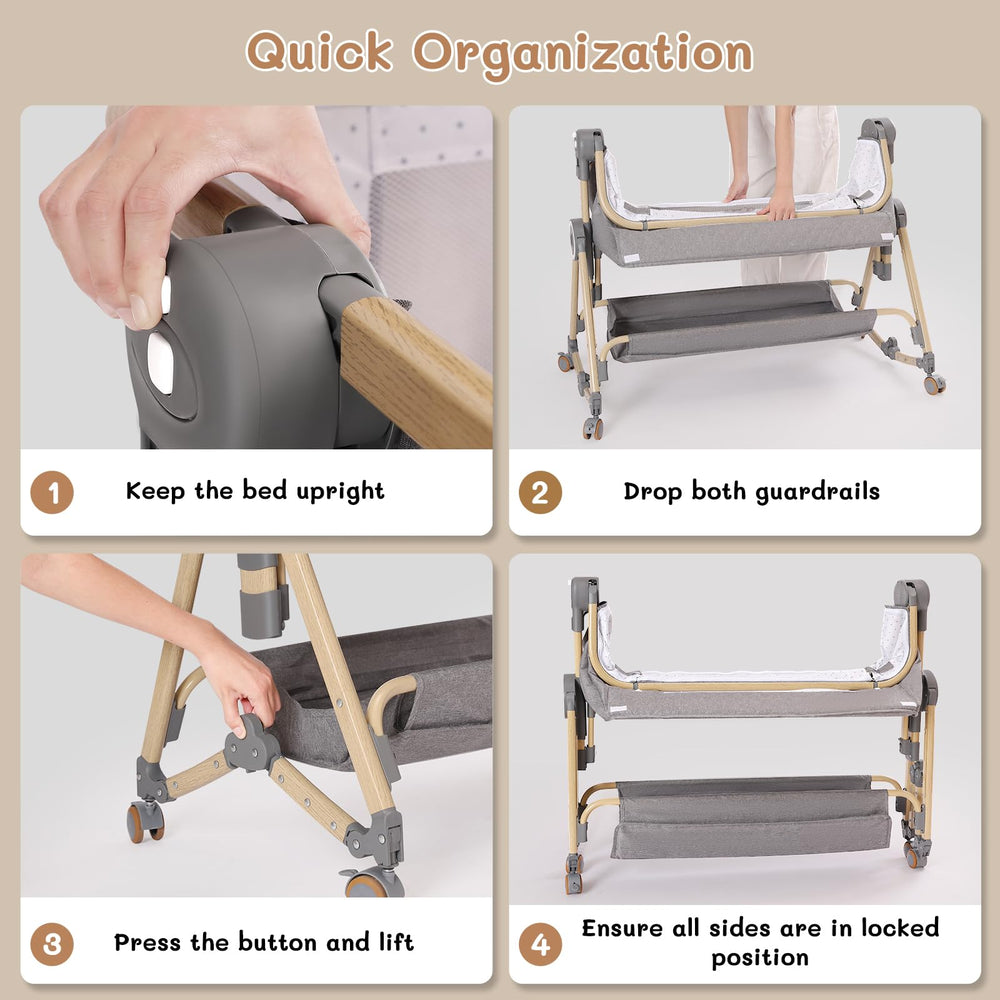 Quick Organization

1 Keep the bed upright

2 Drop both guardrails

3 Press the button and lift

4 Ensure all sides are in locked position