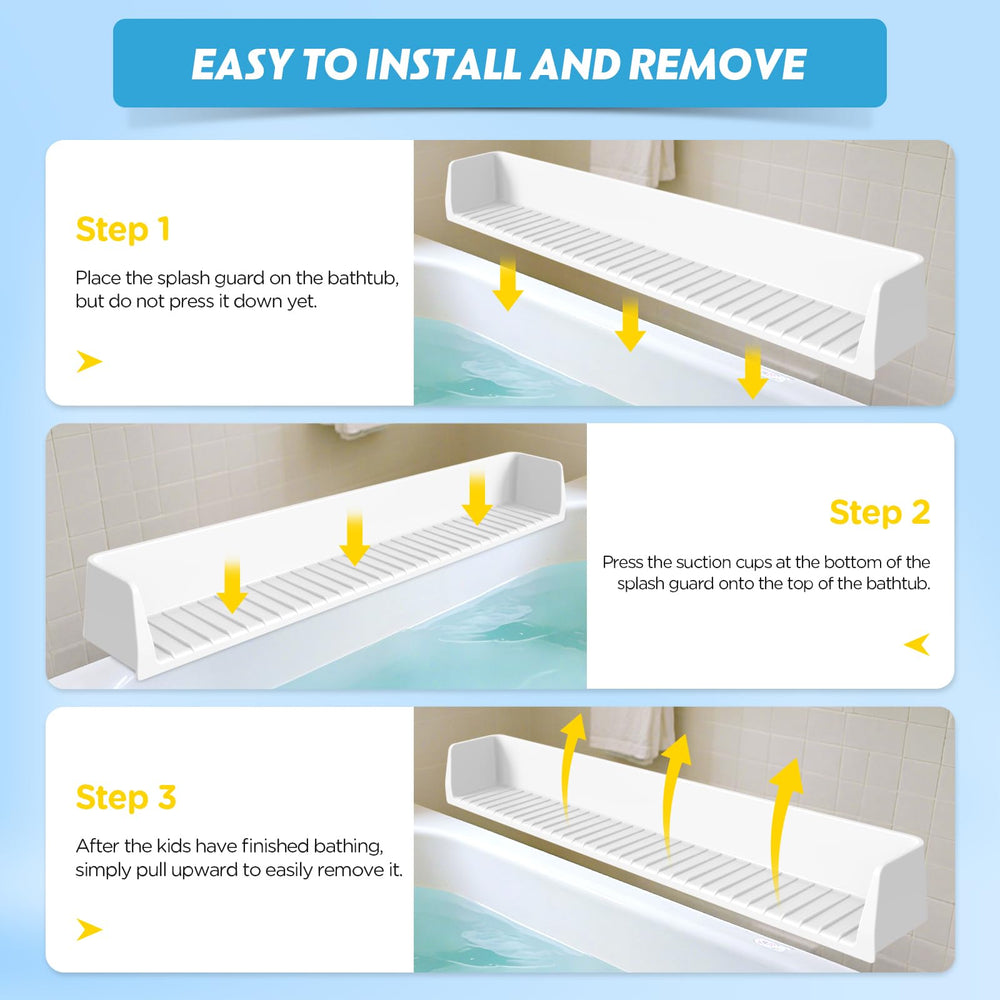 EASY TO INSTALL AND REMOVE

Step 1

Place the splash guard on the bathtub, but do not press it down yet.

Step 2

Press the suction cups at the bottom of the splash guard onto the top of the bathtub.

Step 3

After the kids have finished bathing, simply pull upward to easily remove it.