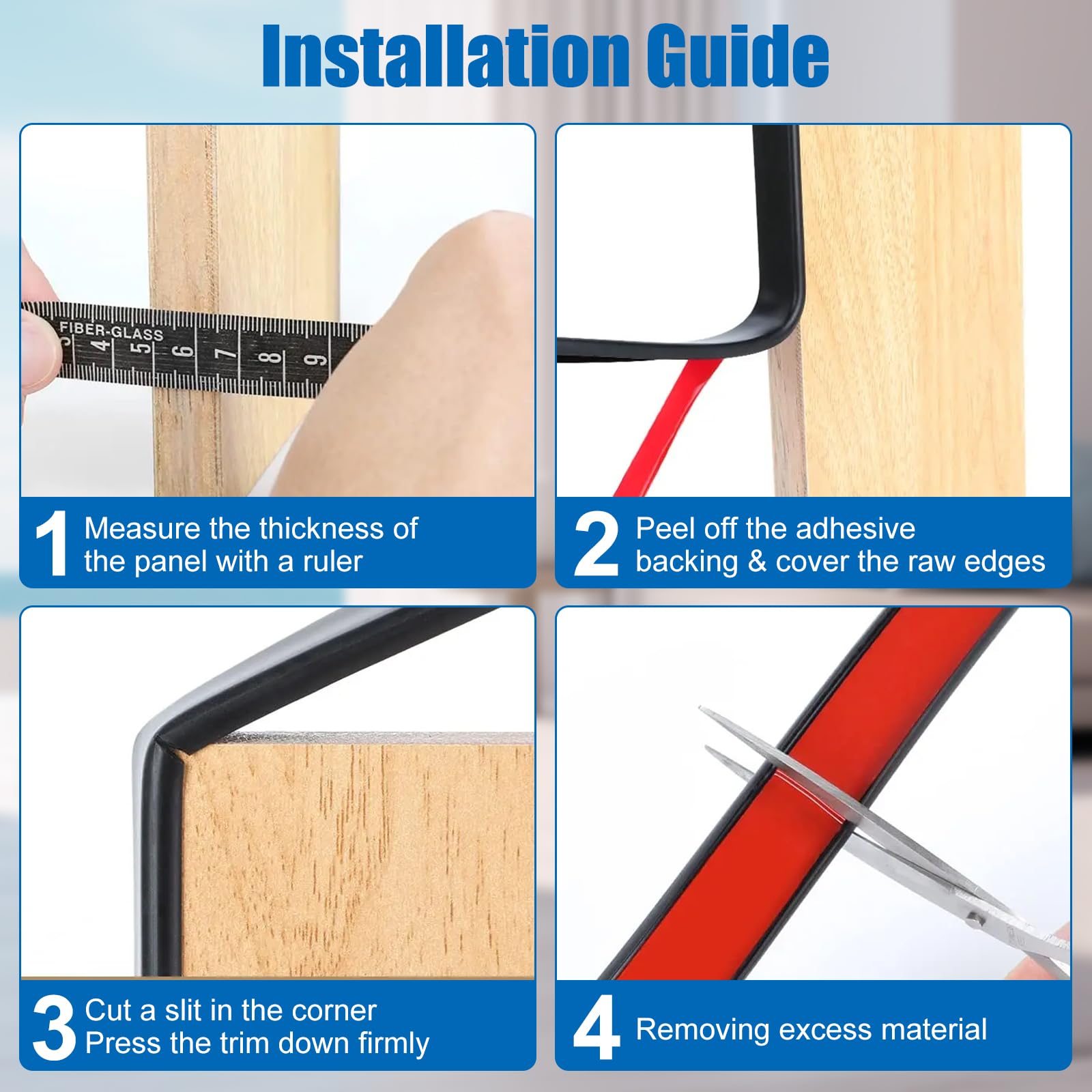 Installation Guide

FIBER-GLASS 3 4 5 6 7 8 9

1 Measure the thickness of the panel with a ruler

2 Peel off the adhesive backing & cover the raw edges

3 Cut a slit in the corner
Press the trim down firmly

4 Removing excess material