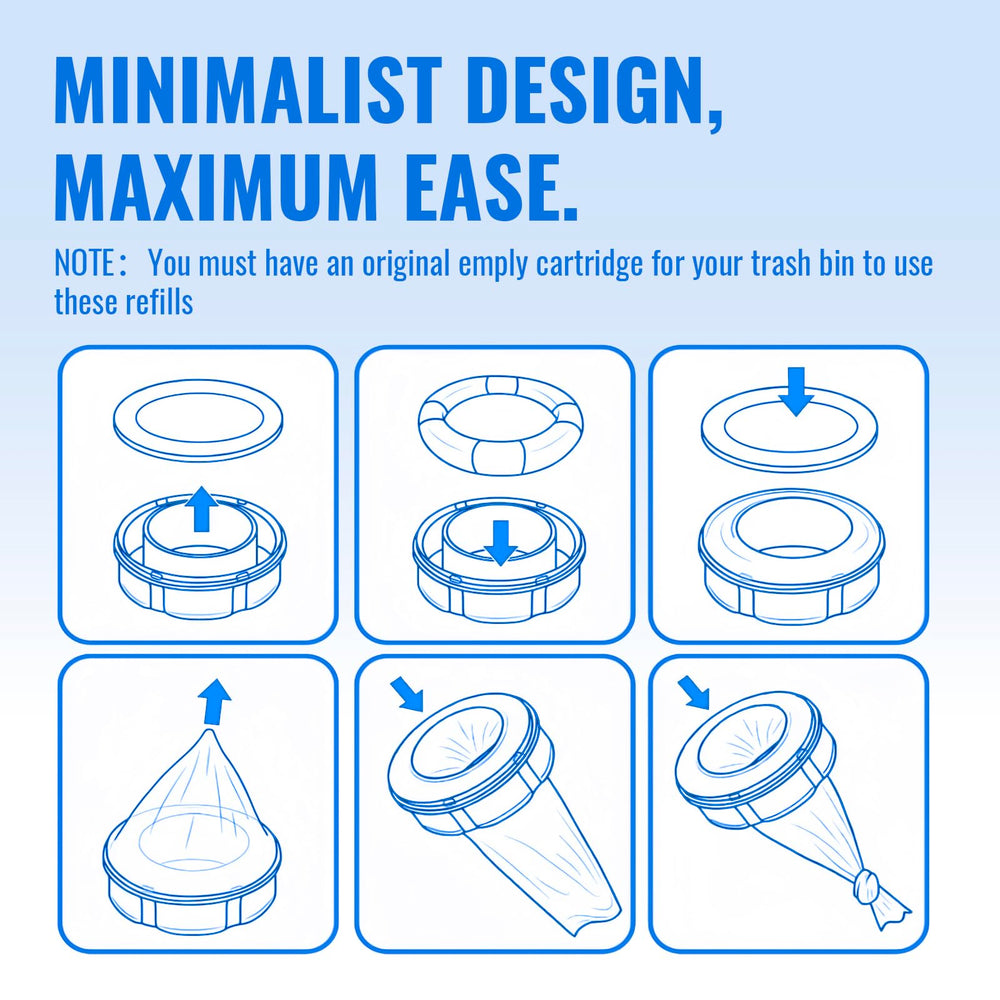 MINIMALIST DESIGN, MAXIMUM EASE.

NOTE： You must have an original emply cartridge for your trash bin to use these refills