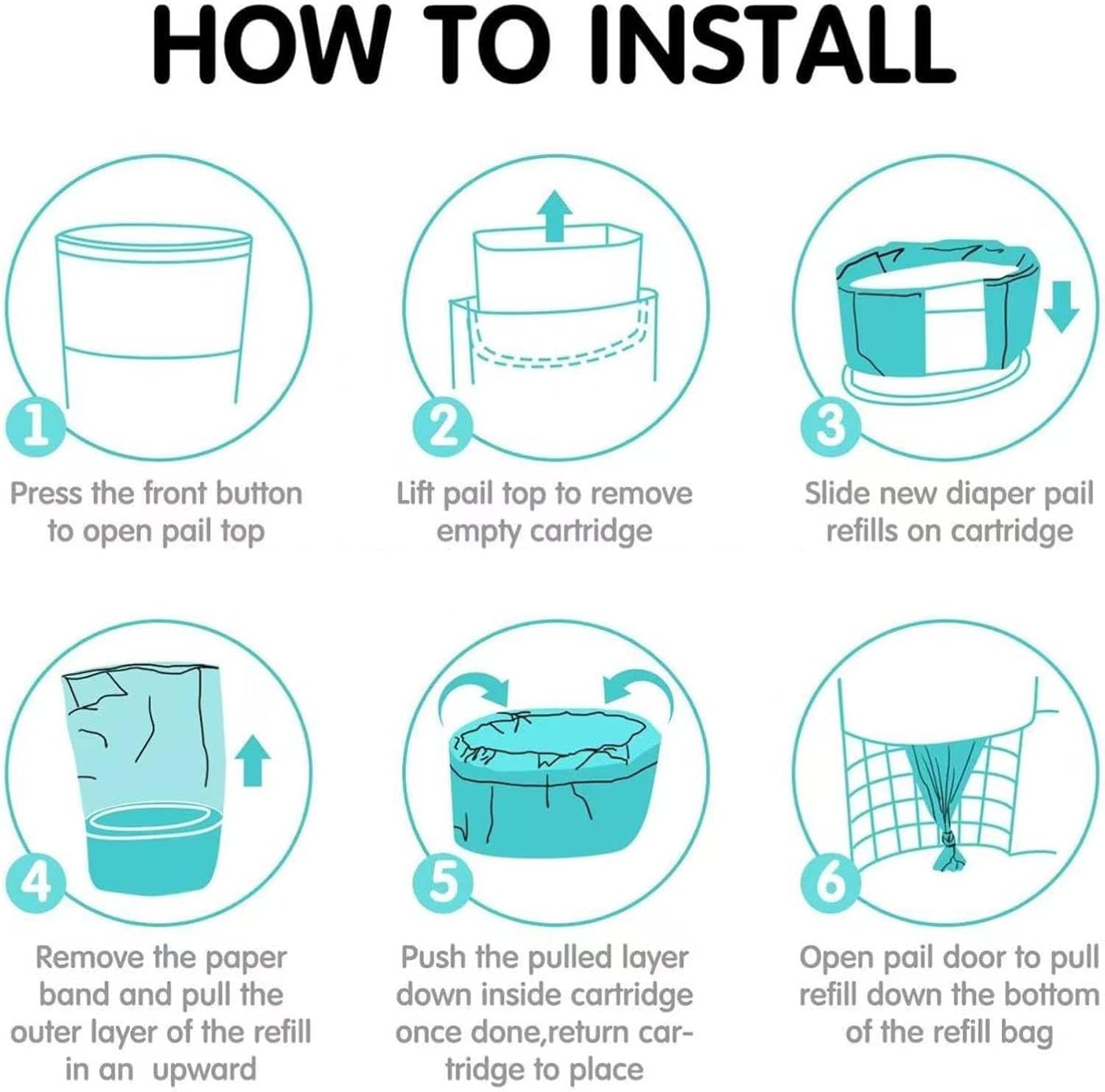 HOW TO INSTALL

1

Press the front button to open pail top

2

Lift pail top to remove empty cartridge

3

Slide new diaper pail refills on cartridge

4

Remove the paper band and pull the outer layer of the refill in an upward

5

Push the pulled layer down inside cartridge once done,return cartridge to place

6

Open pail door to pull refill down the bottom of the refill bag