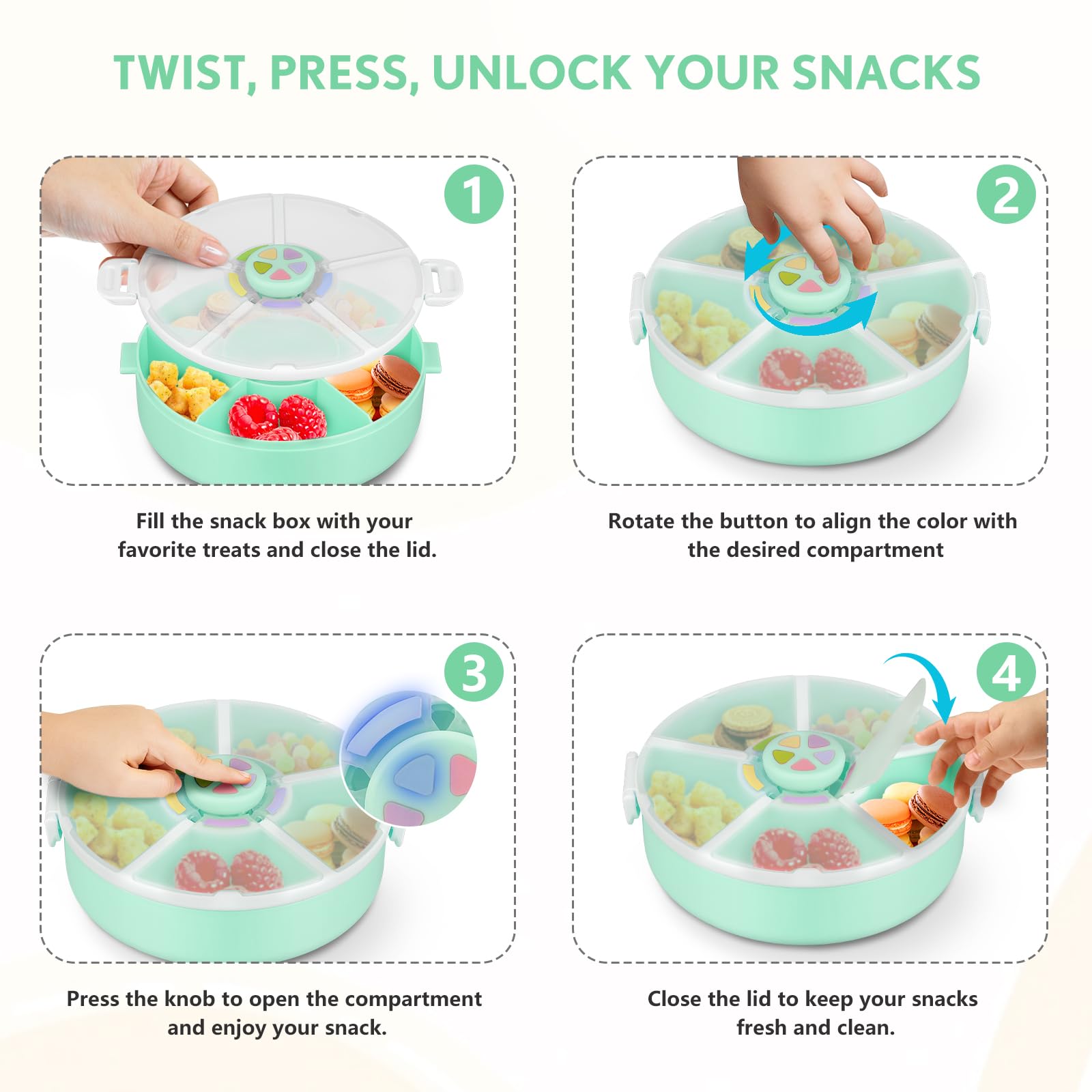 TWIST, PRESS, UNLOCK YOUR SNACKS

1

Fill the snack box with your favorite treats and close the lid.

2

Rotate the button to align the color with the desired compartment

3

Press the knob to open the compartment and enjoy your snack.

4

Close the lid to keep your snacks fresh and clean.