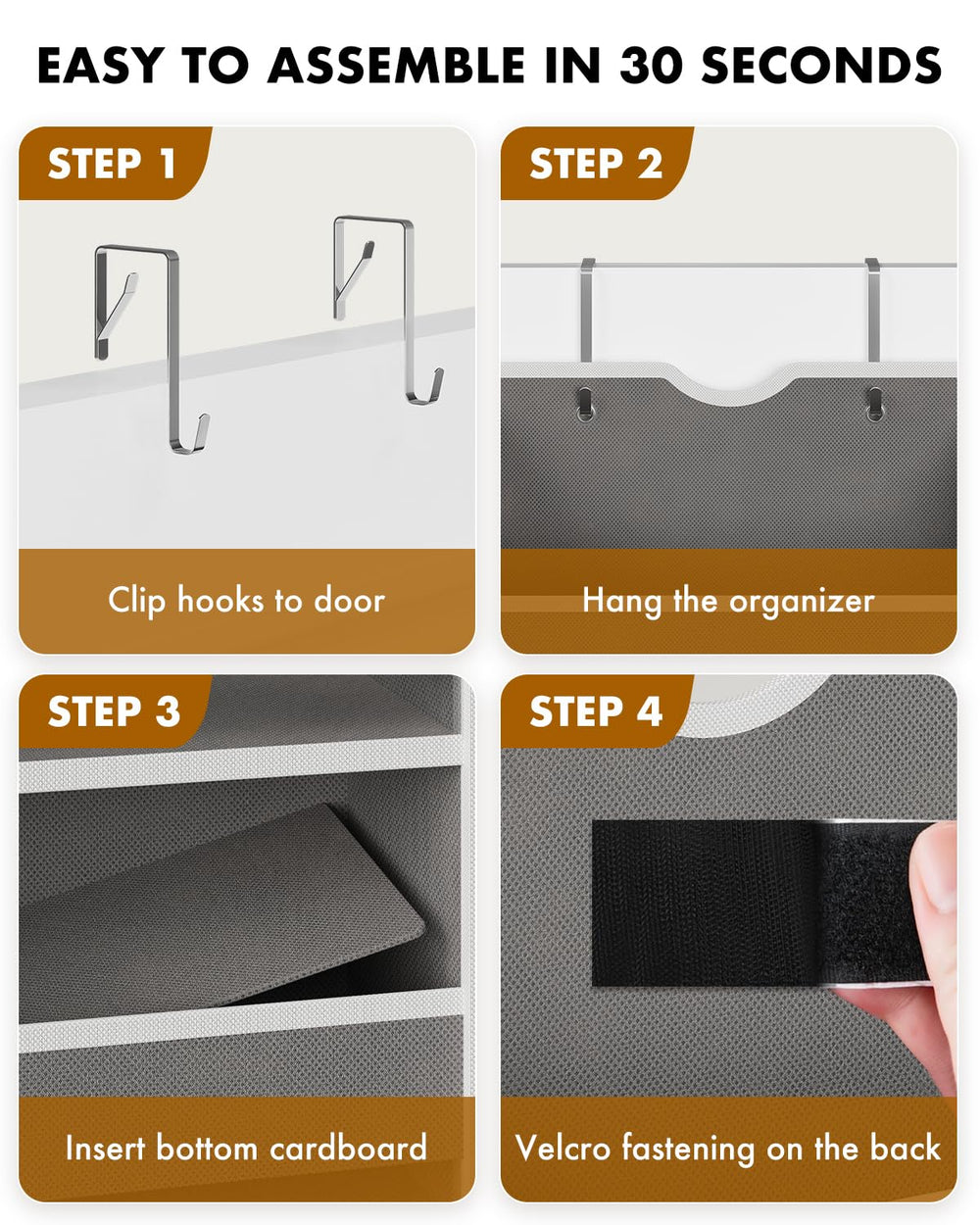 EASY TO ASSEMBLE IN 30 SECONDS

STEP 1

Clip hooks to door

STEP 2

Hang the organizer

STEP 3

Insert bottom cardboard

STEP 4

Velcro fastening on the back