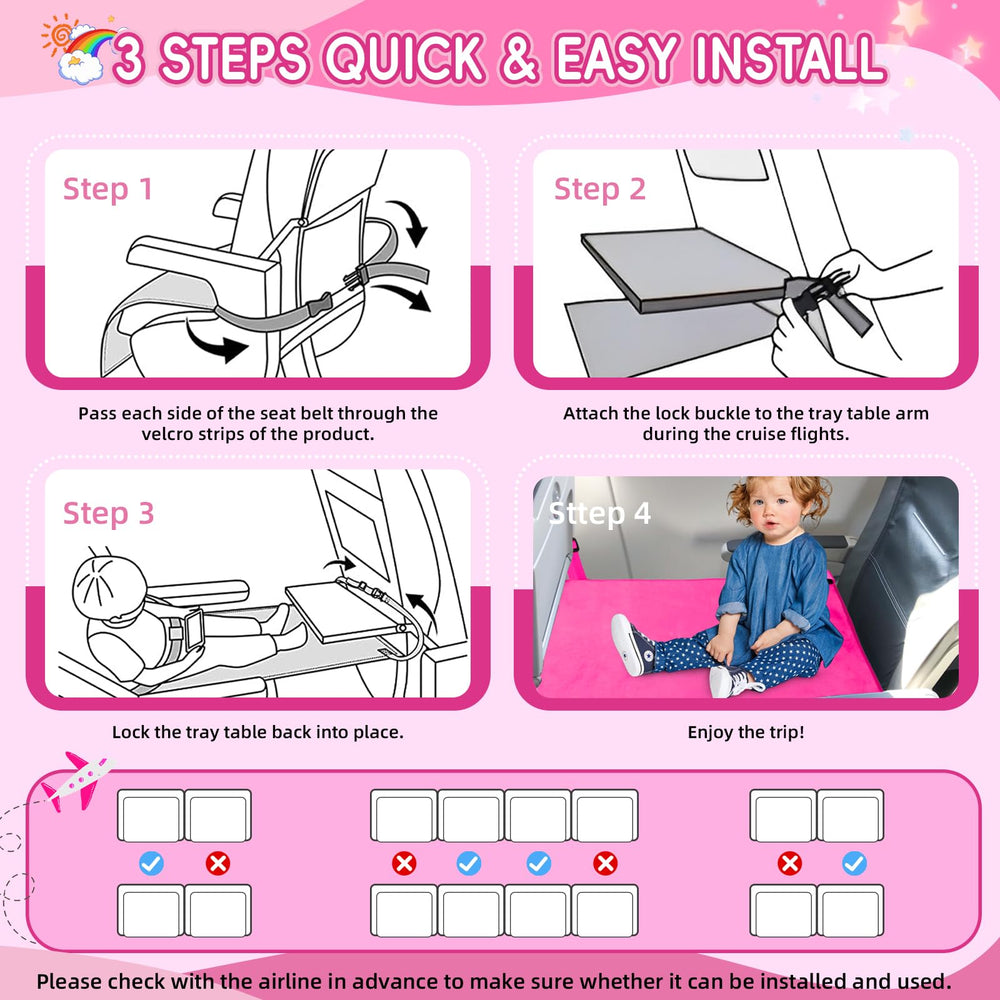 3 STEPS QUICK & EASY INSTALL

Step 1

Pass each side of the seat belt through the velcro strips of the product.

Step 2

Attach the lock buckle to the tray table arm during the cruise flights.

Step 3

Lock the tray table back into place.

Sttep 4

Enjoy the trip!

Please check with the airline in advance to make sure whether it can be installed and used.