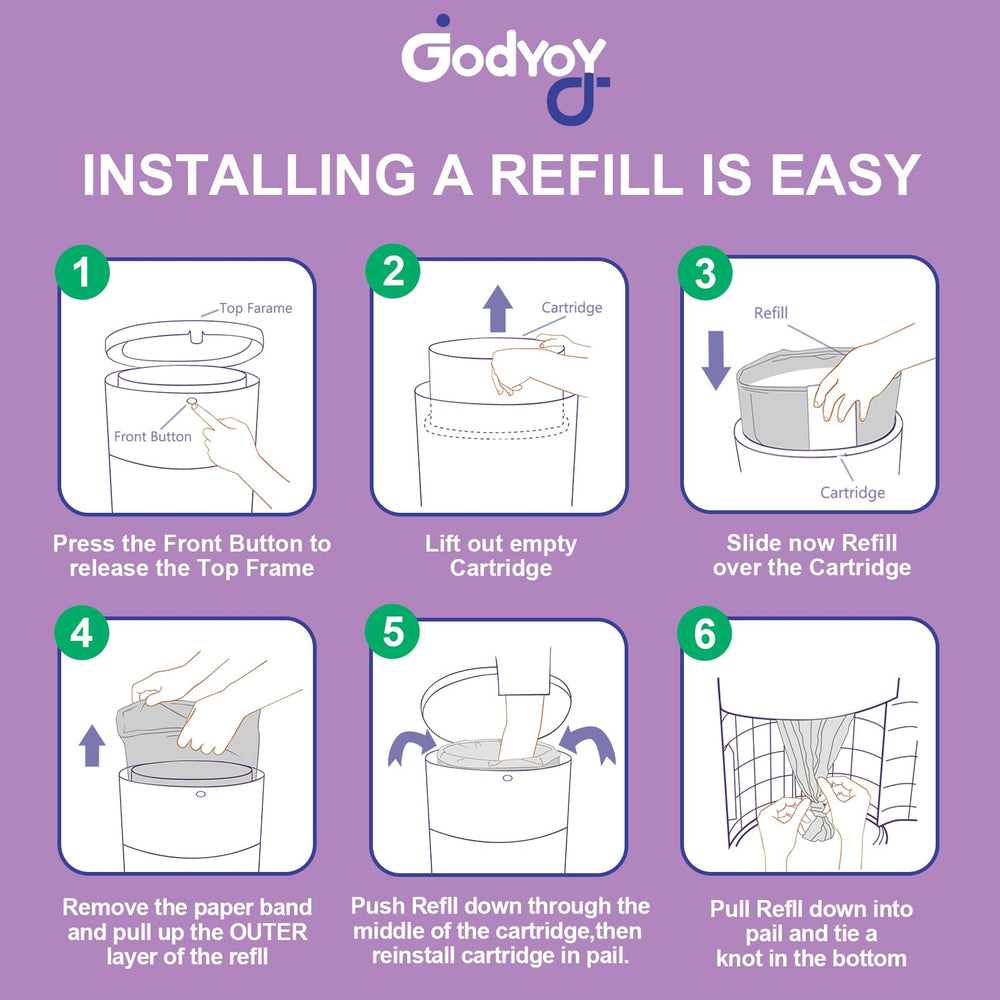 Godyoy

INSTALLING A REFILL IS EASY

1
Top Farame
Front Button
Press the Front Button to release the Top Frame

2
Cartridge
Lift out empty Cartridge

3
Refill
Cartridge
Slide now Refill over the Cartridge

4
Remove the paper band and pull up the OUTER layer of the refll

5
Push Refll down through the middle of the cartridge,then reinstall cartridge in pail.

6
Pull Refll down into pail and tie a knot in the bottom