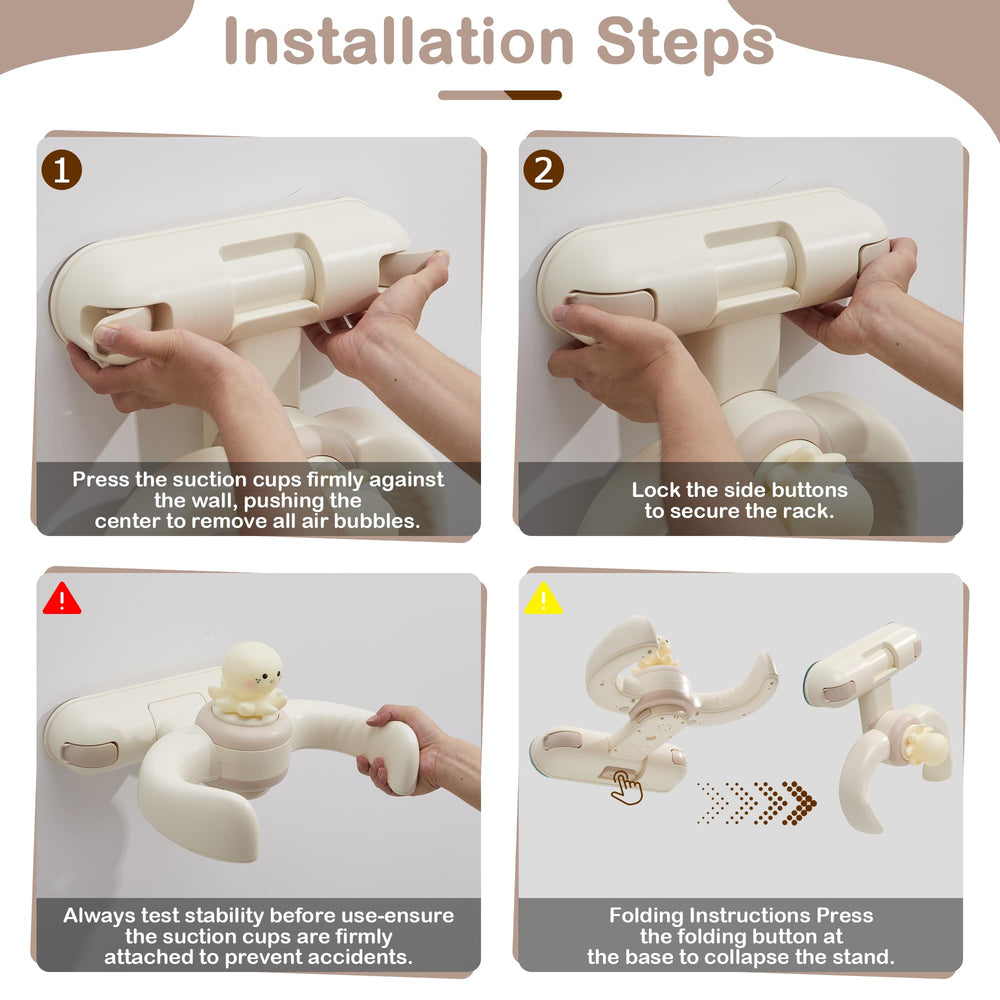 Installation Steps

1

Press the suction cups firmly against the wall, pushing the center to remove all air bubbles.

2

Lock the side buttons to secure the rack.

!

Always test stability before use-ensure the suction cups are firmly attached to prevent accidents.

!

Folding Instructions Press the folding button at the base to collapse the stand.