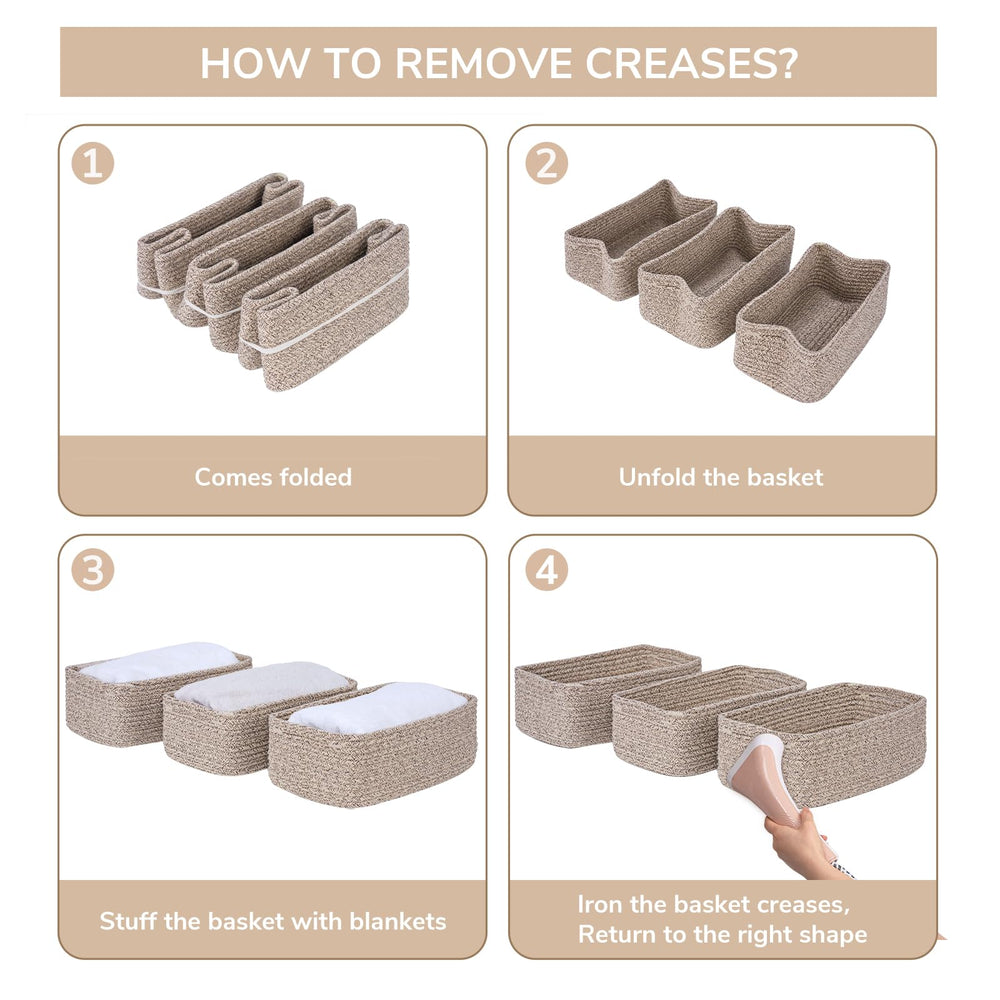 HOW TO REMOVE CREASES?

1

Comes folded

2

Unfold the basket

3

Stuff the basket with blankets

4

Iron the basket creases,
Return to the right shape