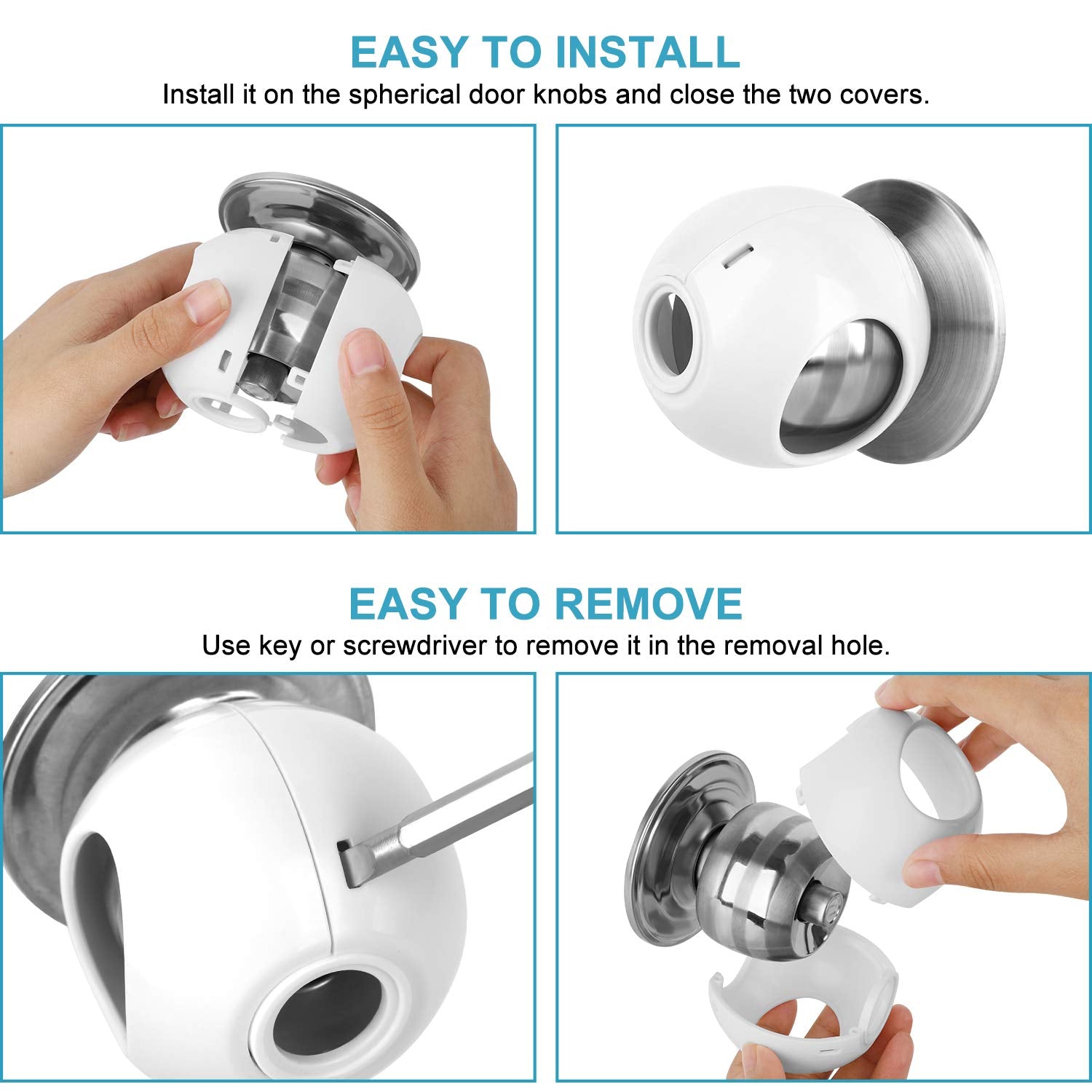 EASY TO INSTALL
Install it on the spherical door knobs and close the two covers.

EASY TO REMOVE
Use key or screwdriver to remove it in the removal hole.