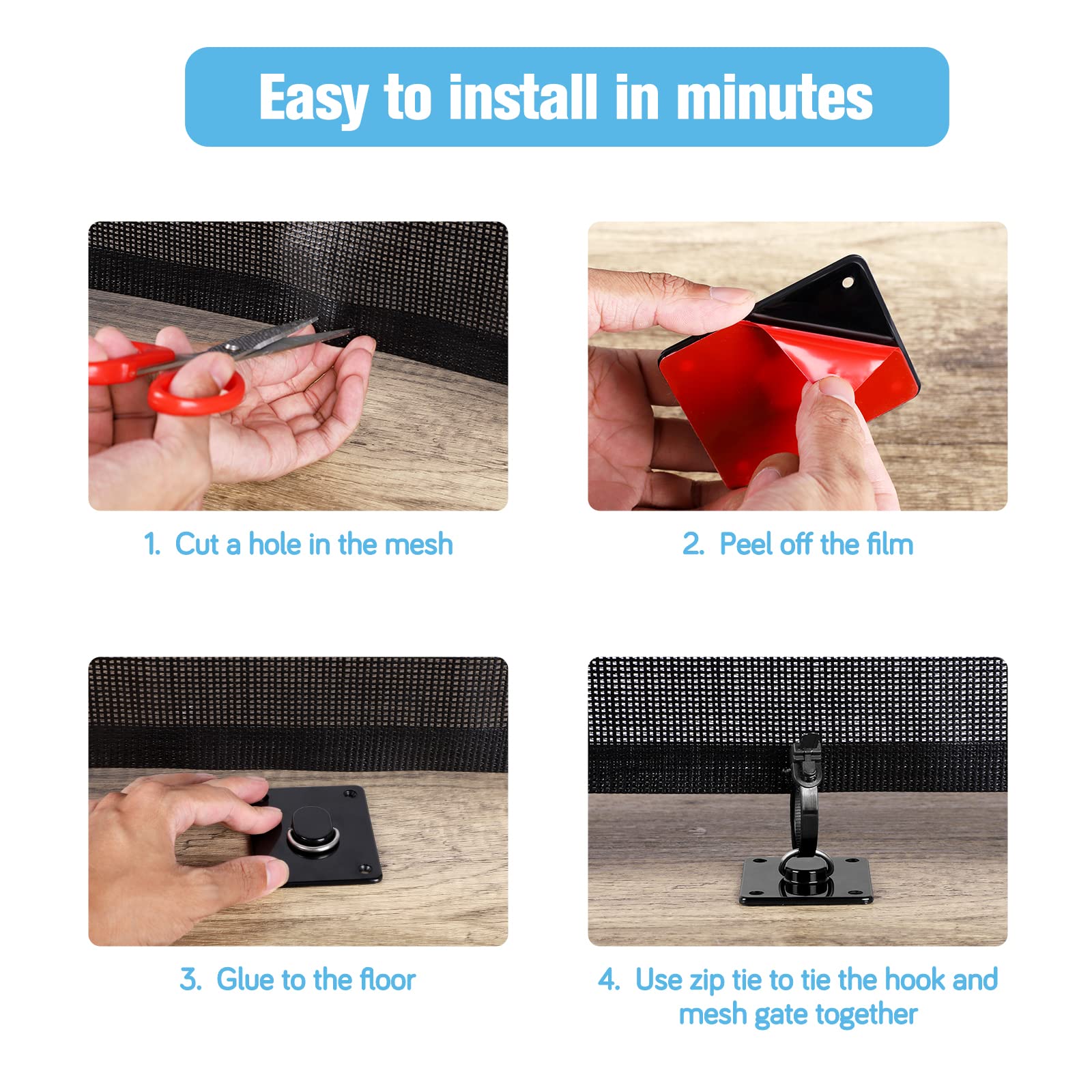 Easy to install in minutes

1. Cut a hole in the mesh

2. Peel off the film

3. Glue to the floor

4. Use zip tie to tie the hook and mesh gate together