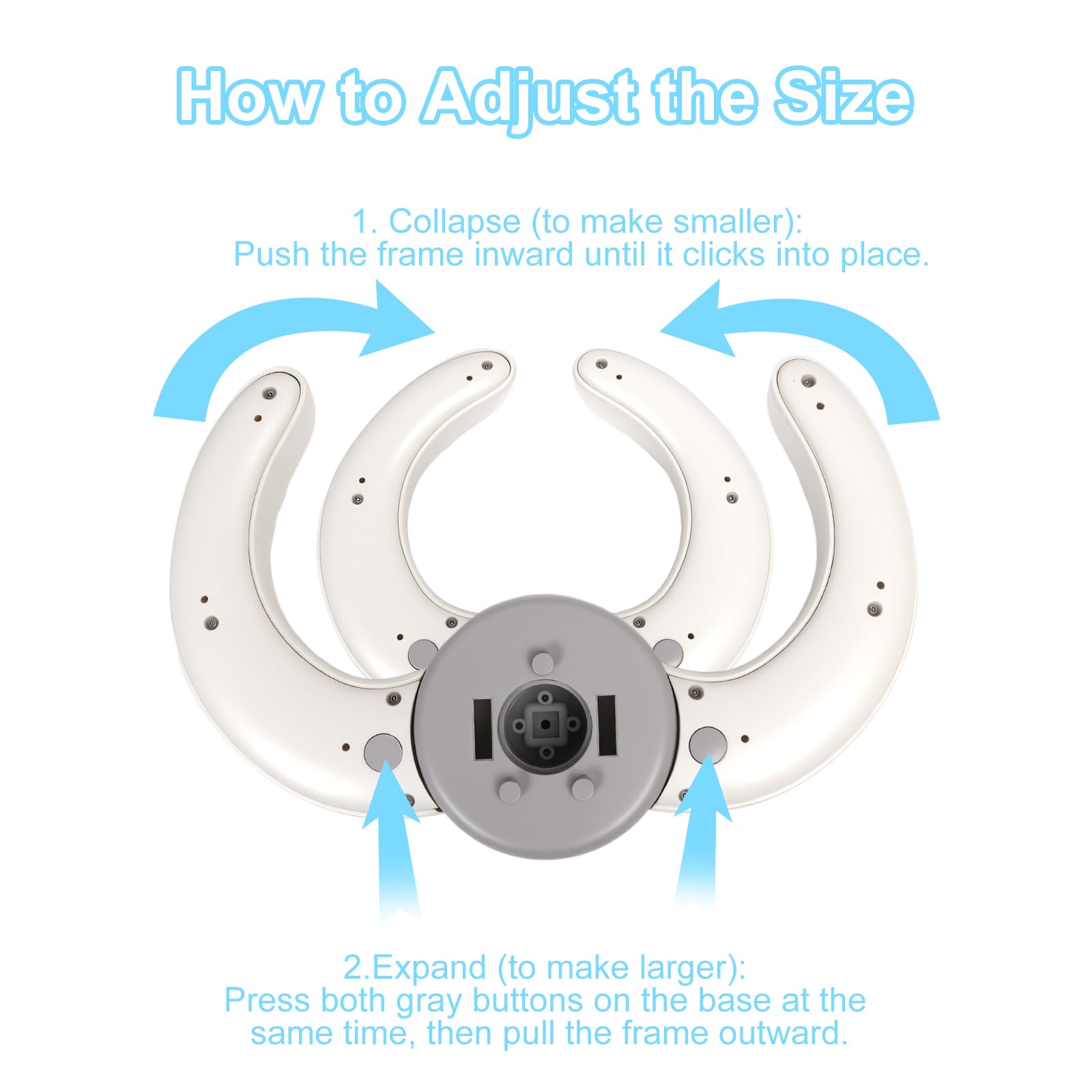 How to Adjust the Size

1. Collapse (to make smaller):
Push the frame inward until it clicks into place.

2.Expand (to make larger):
Press both gray buttons on the base at the same time, then pull the frame outward.