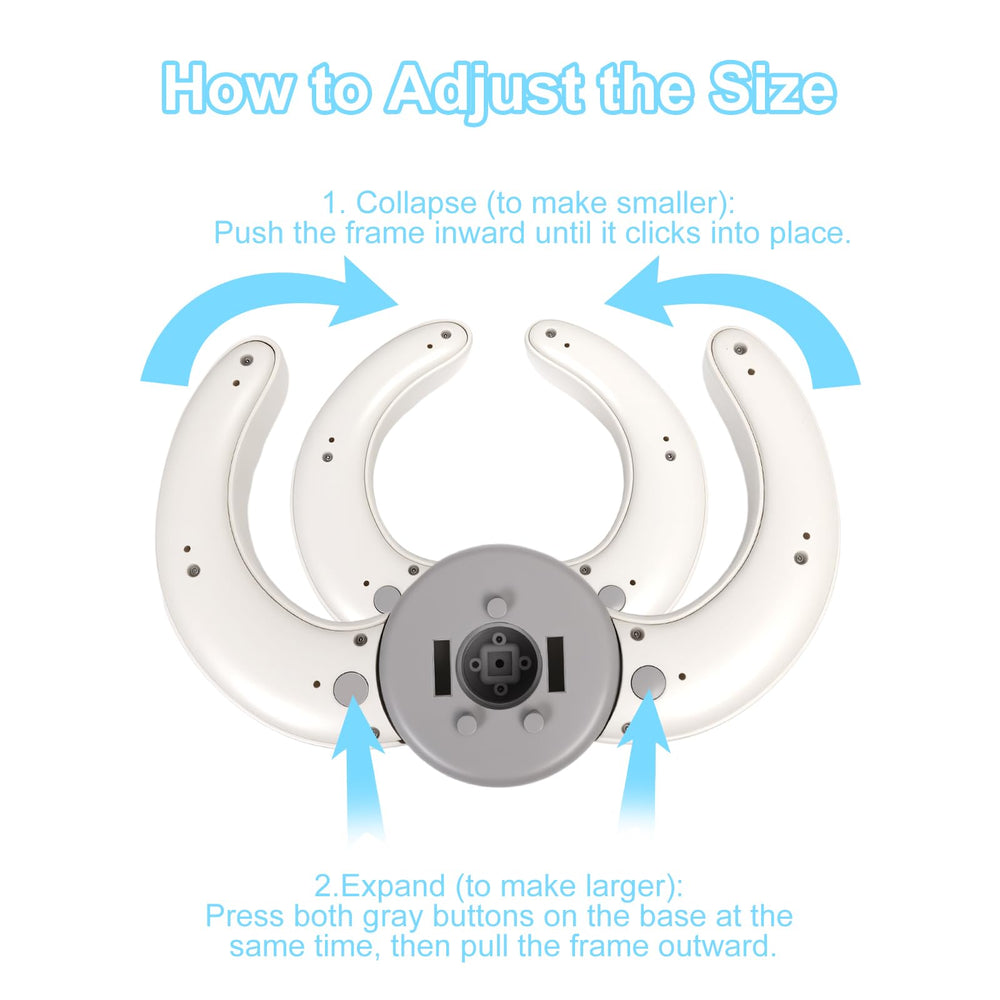 How to Adjust the Size

1. Collapse (to make smaller):
Push the frame inward until it clicks into place.

2.Expand (to make larger):
Press both gray buttons on the base at the same time, then pull the frame outward.