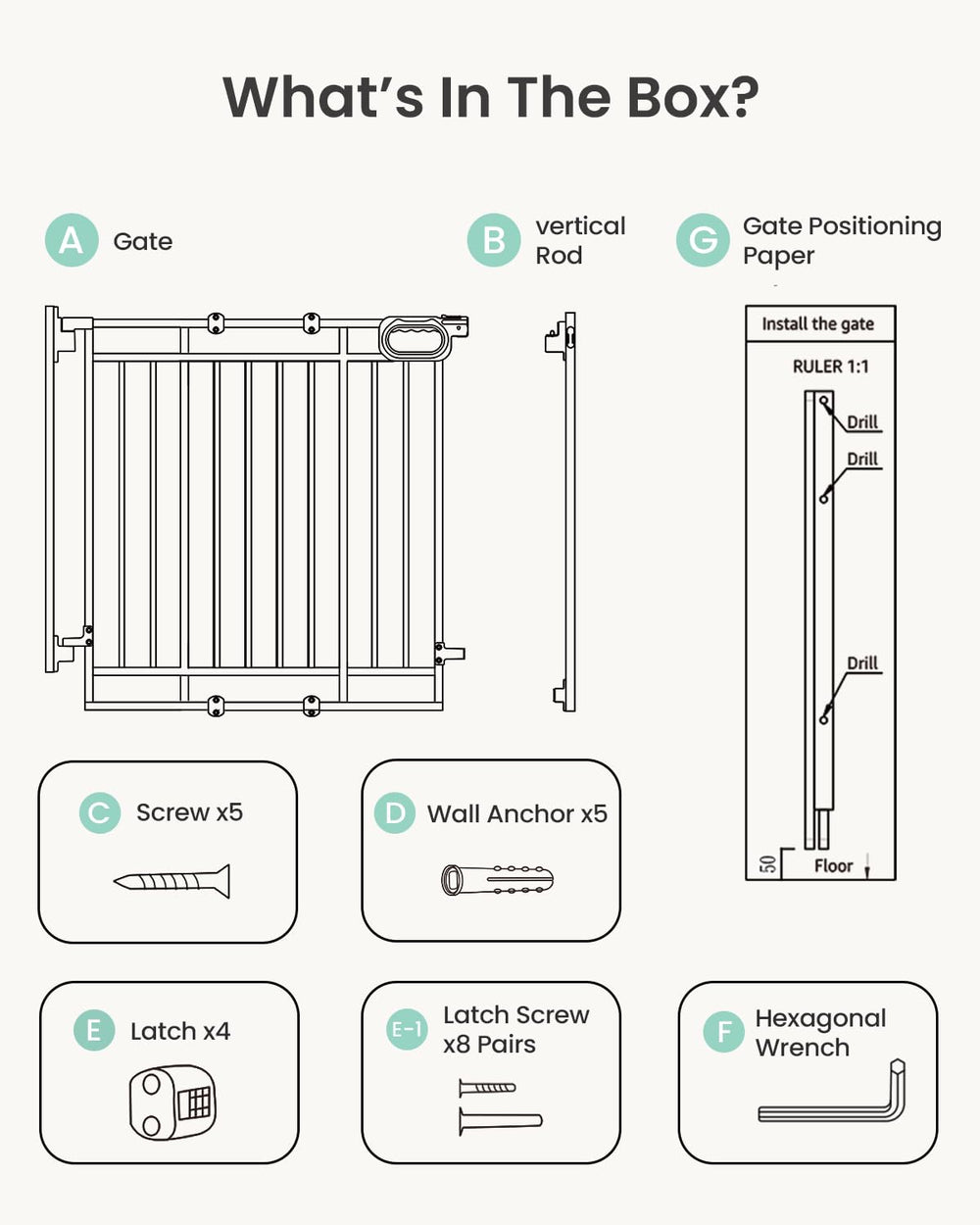 What's In The Box?

A Gate

B vertical Rod

G Gate Positioning Paper

Install the gate

RULER 1:1

Drill

Drill

Drill

50

Floor

C Screw x5

D Wall Anchor x5

E Latch x4

E-1 Latch Screw x8 Pairs

F Hexagonal Wrench