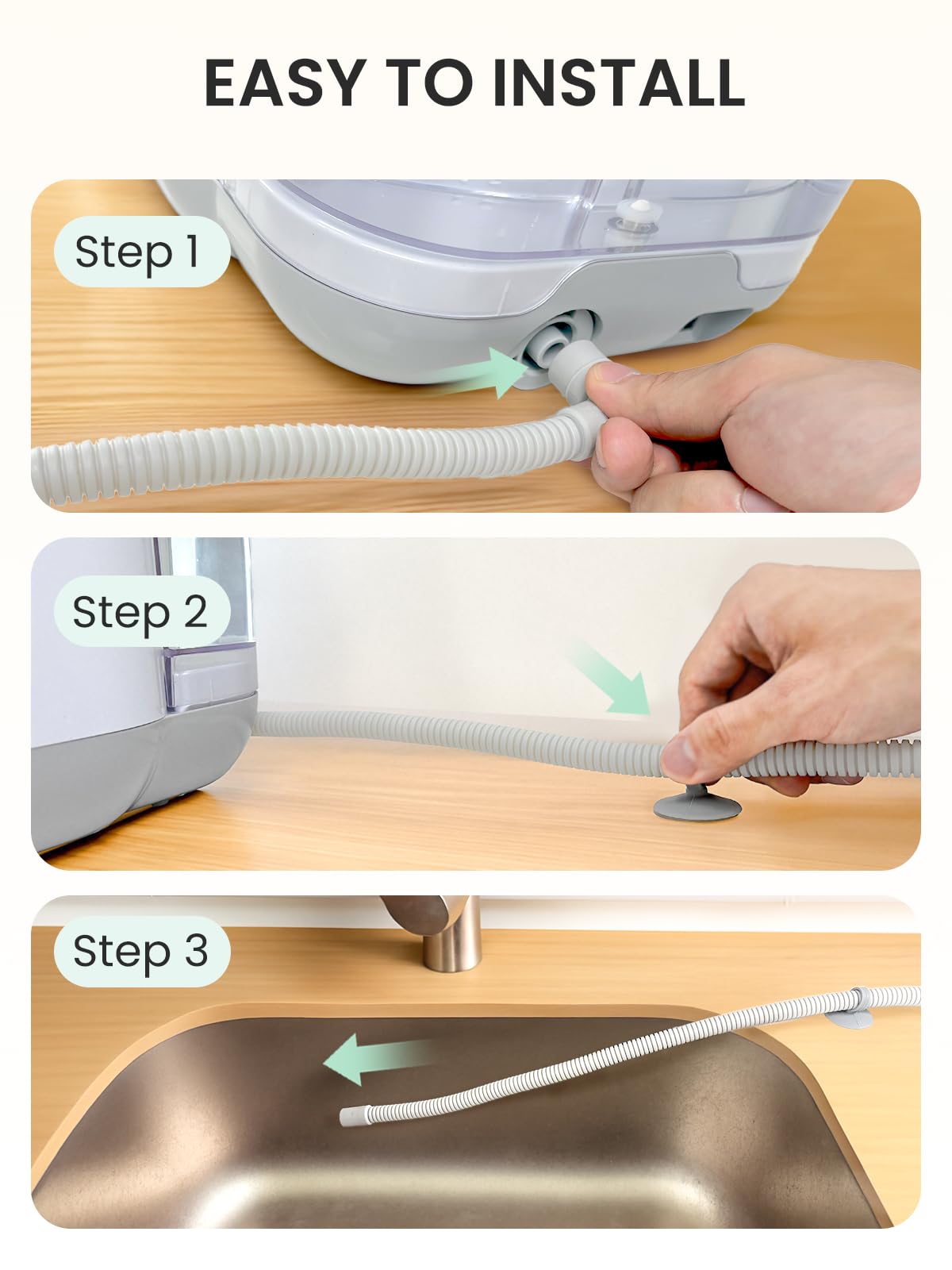 EASY TO INSTALL

Step 1

Step 2

Step 3