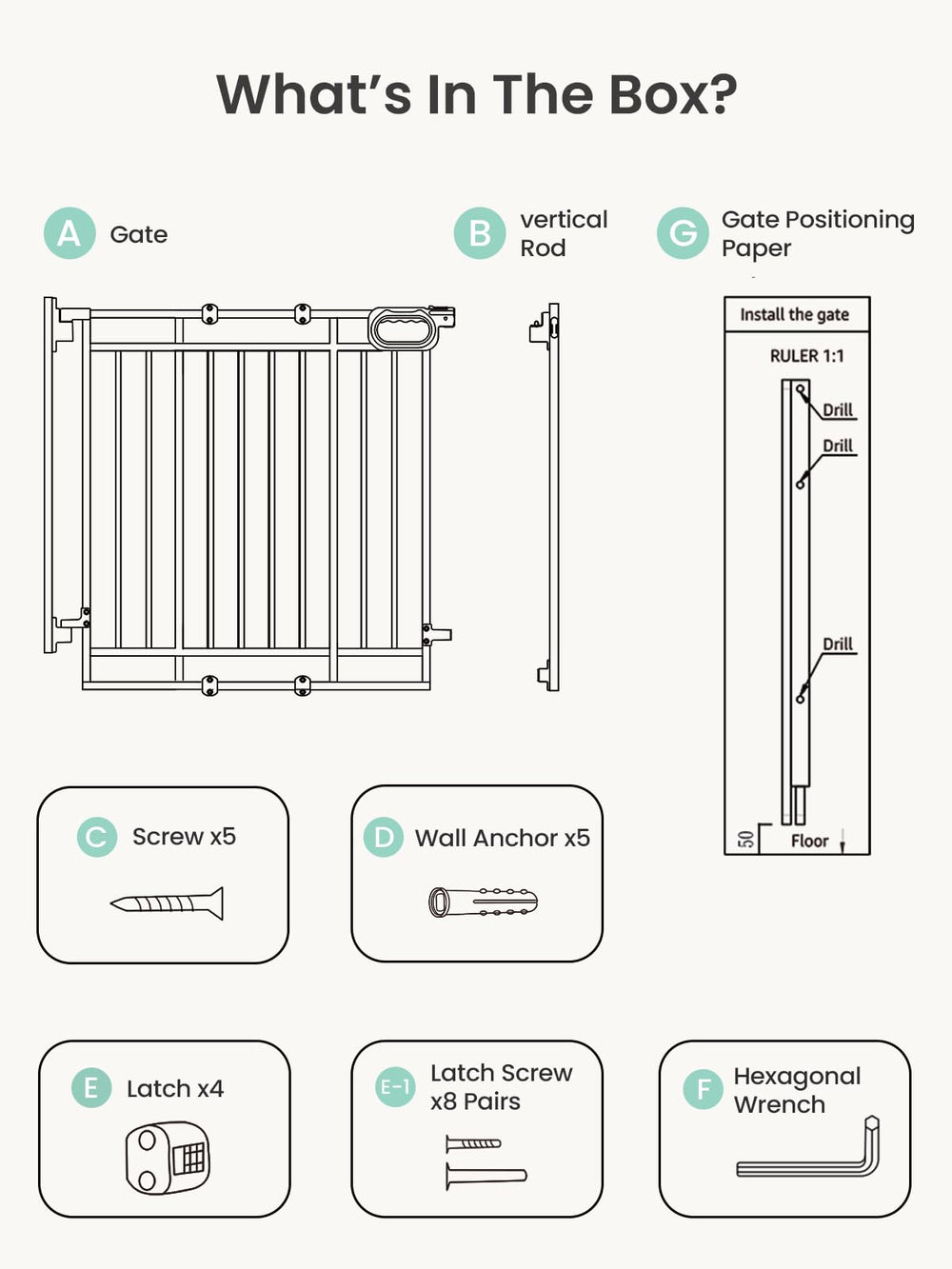 What's In The Box?

A Gate

B vertical Rod

G Gate Positioning Paper

Install the gate

RULER 1:1

Drill

Drill

Drill

50

Floor

C Screw x5

D Wall Anchor x5

E Latch x4

E-1 Latch Screw x8 Pairs

F Hexagonal Wrench