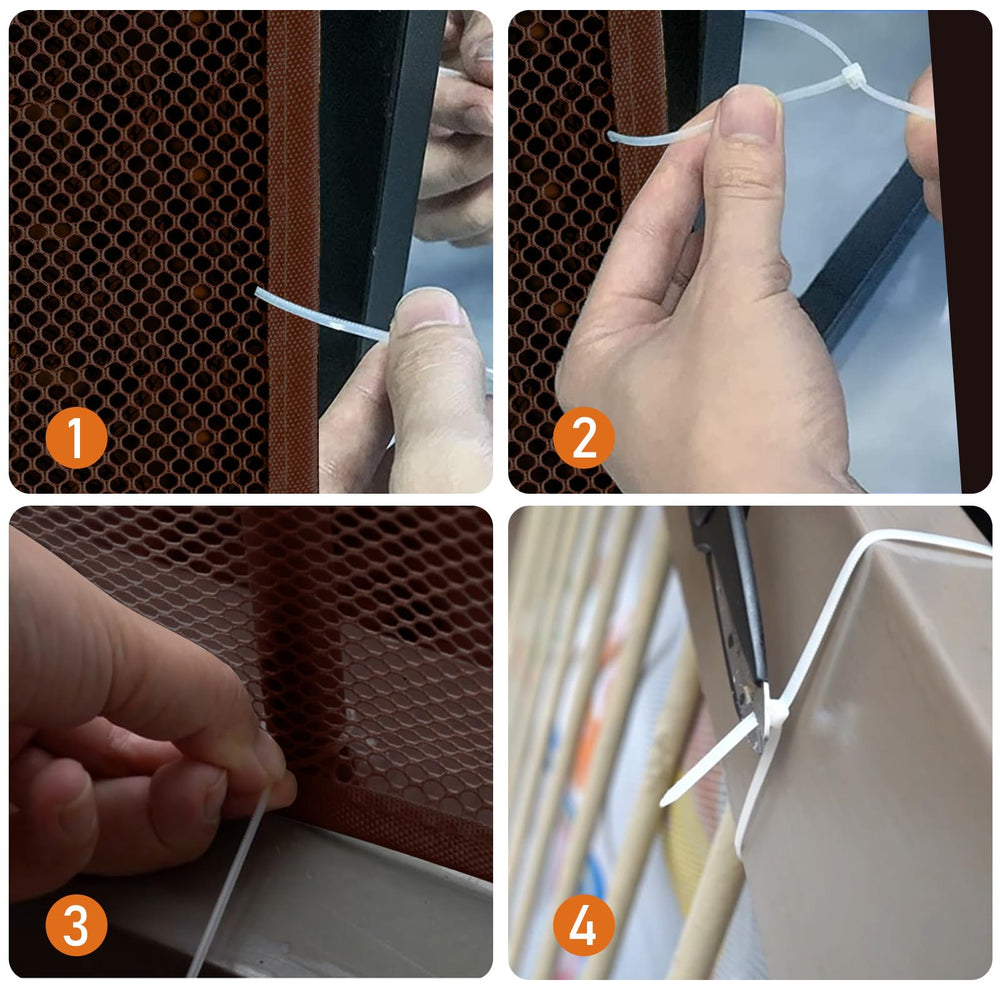 1
2
3
4