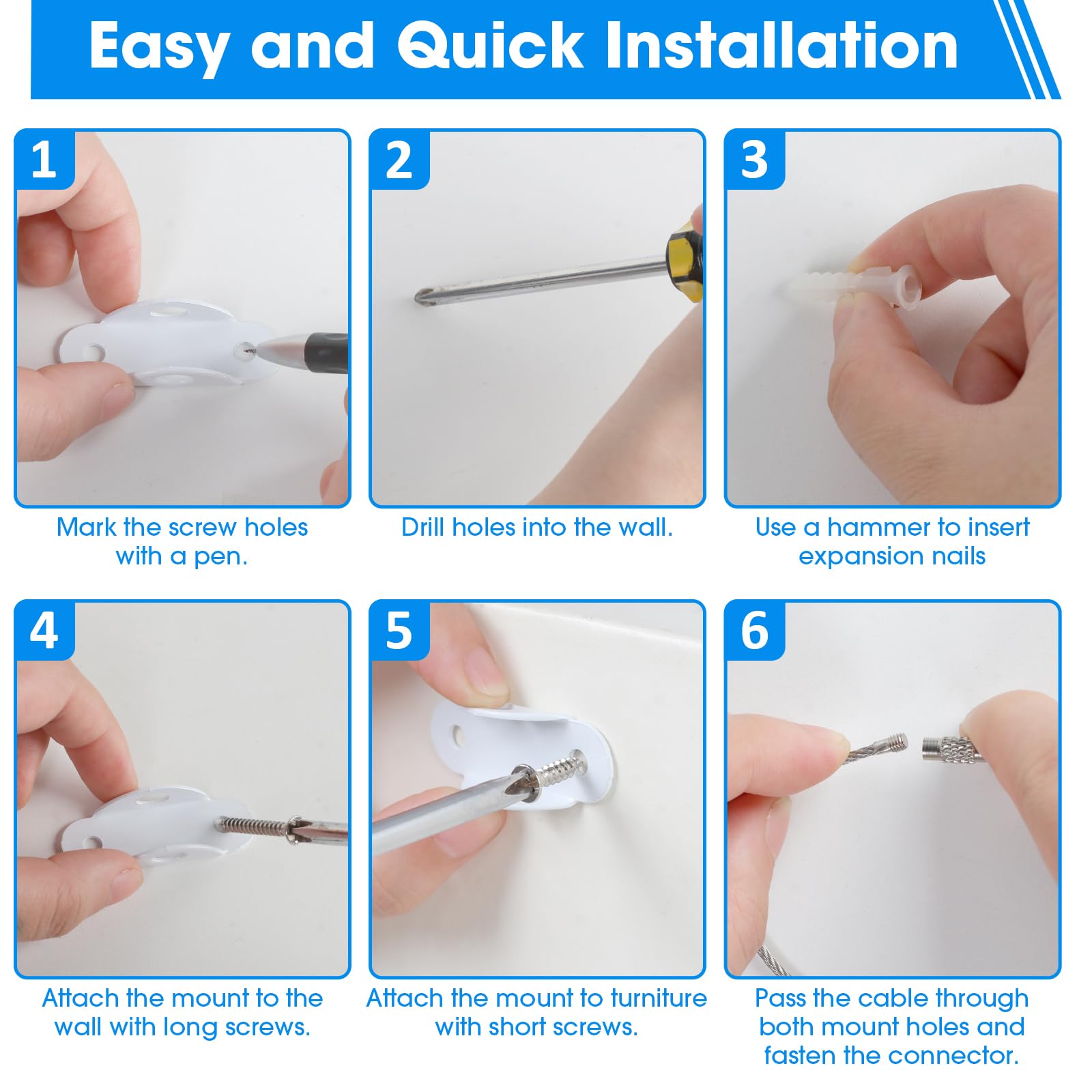 Easy and Quick Installation

1

Mark the screw holes with a pen.

2

Drill holes into the wall.

3

Use a hammer to insert expansion nails

4

Attach the mount to the wall with long screws.

5

Attach the mount to turniture with short screws.

6

Pass the cable through both mount holes and fasten the connector.