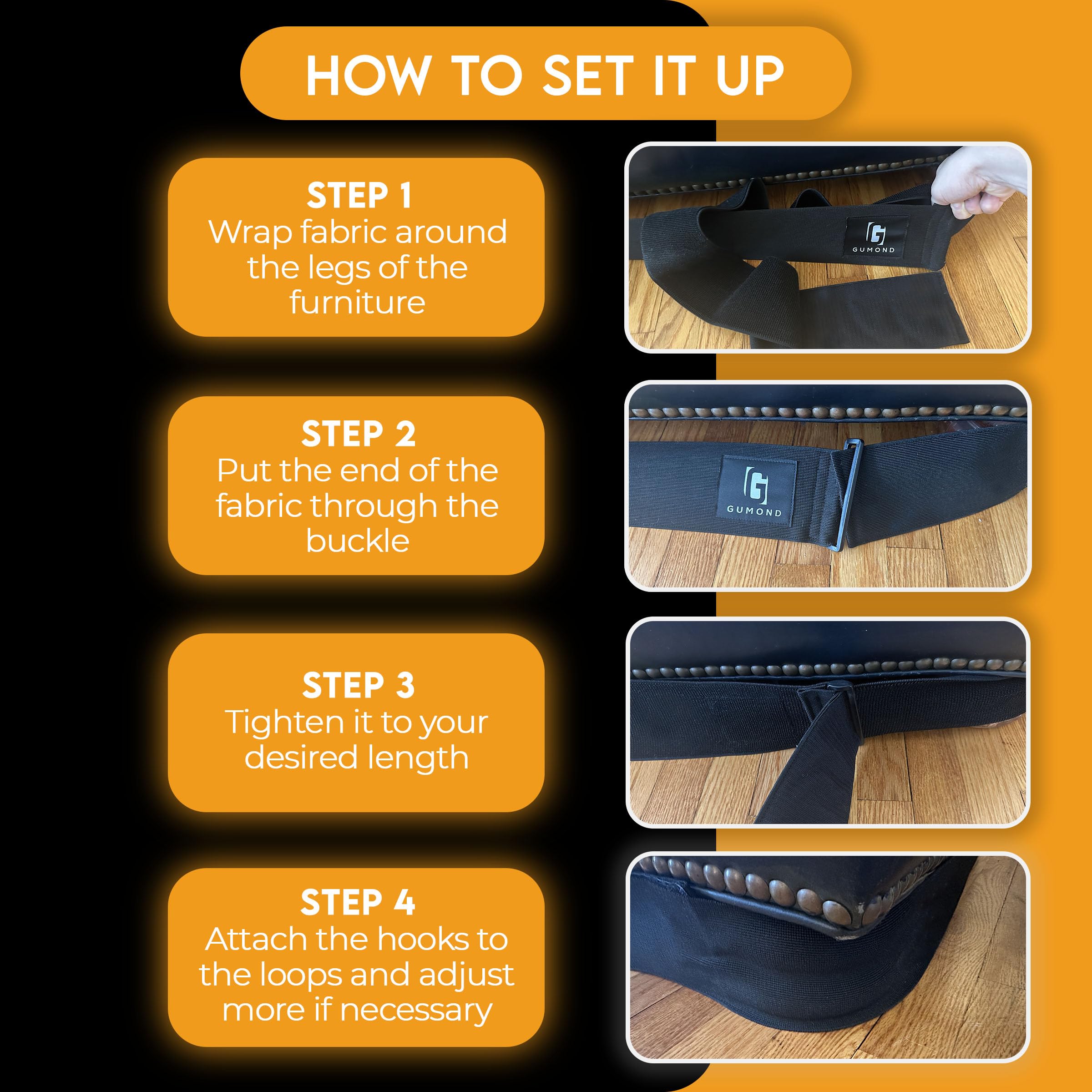 HOW TO SET IT UP

STEP 1
Wrap fabric around the legs of the furniture

GUMOND

STEP 2
Put the end of the fabric through the buckle

GUMOND

STEP 3
Tighten it to your desired length

STEP 4
Attach the hooks to the loops and adjust more if necessary