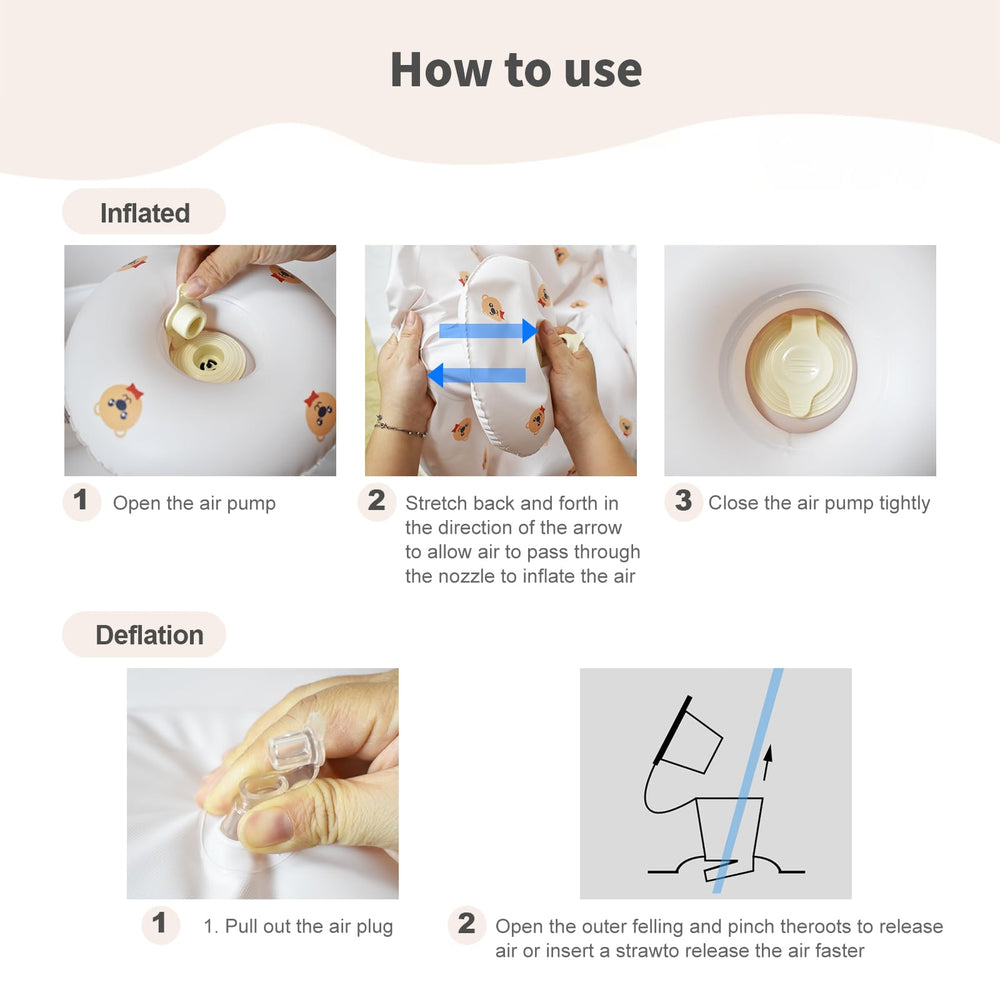 How to use

Inflated

1 Open the air pump

2 Stretch back and forth in the direction of the arrow to allow air to pass through the nozzle to inflate the air

3 Close the air pump tightly

Deflation

1 1. Pull out the air plug

2 Open the outer felling and pinch theroots to release air or insert a strawto release the air faster