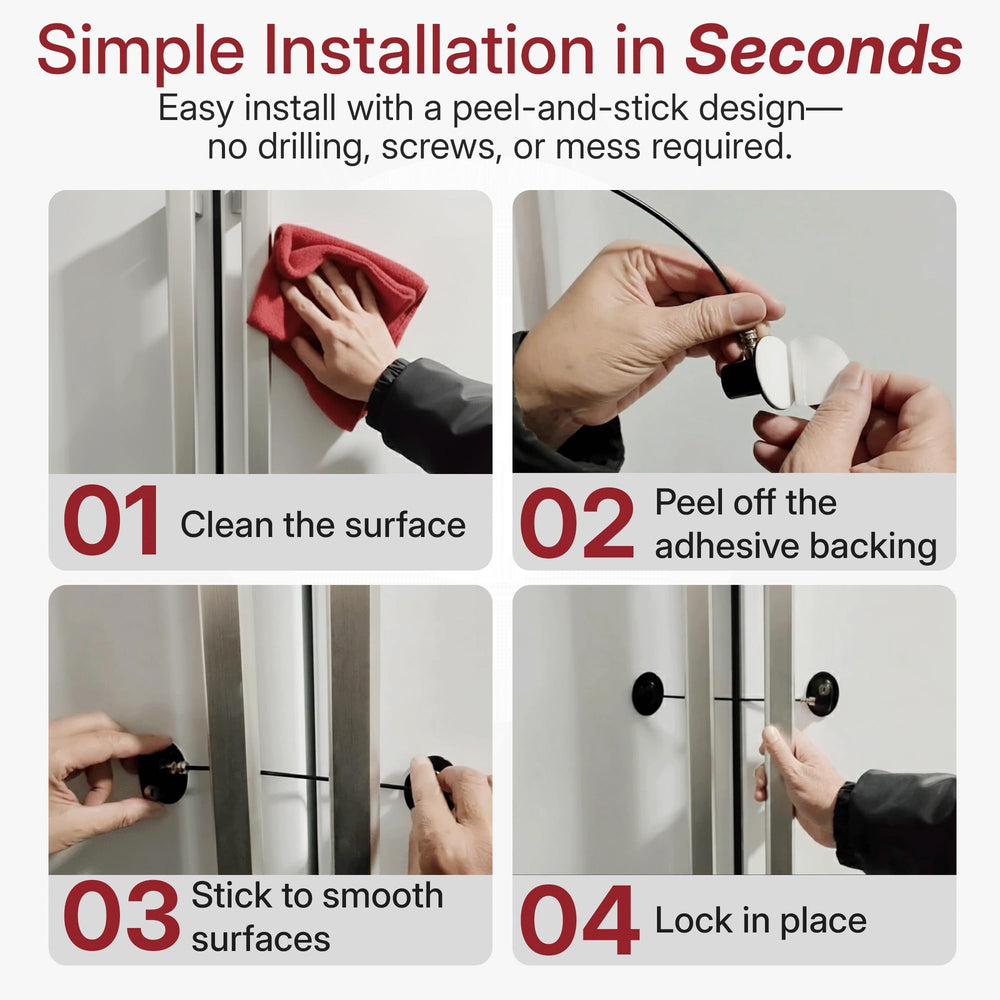 Simple Installation in Seconds

Easy install with a peel-and-stick design— no drilling, screws, or mess required.

01 Clean the surface

02 Peel off the adhesive backing

03 Stick to smooth surfaces

04 Lock in place